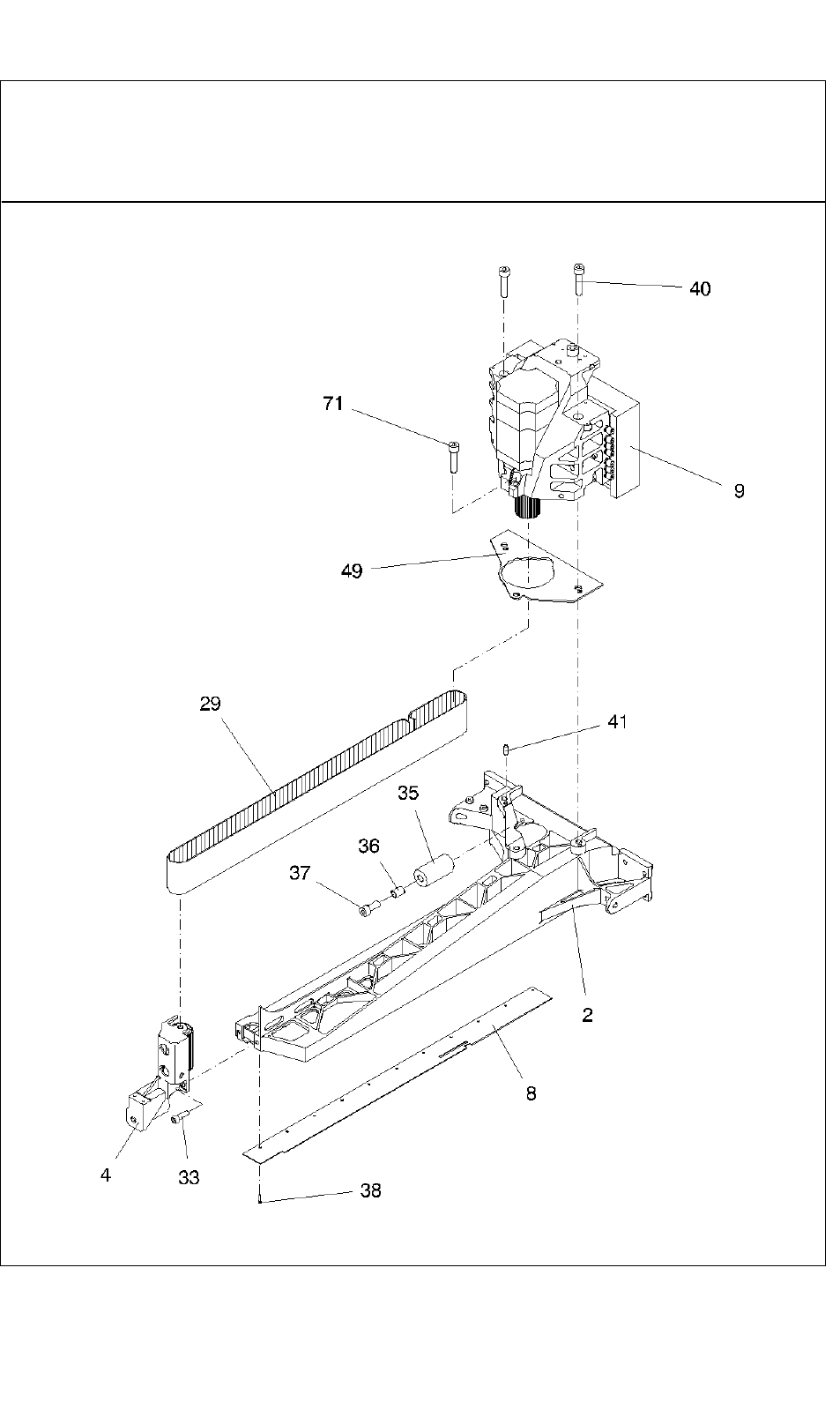 40

71

9

49

29

41

35

36

37

2

8

4

33

38