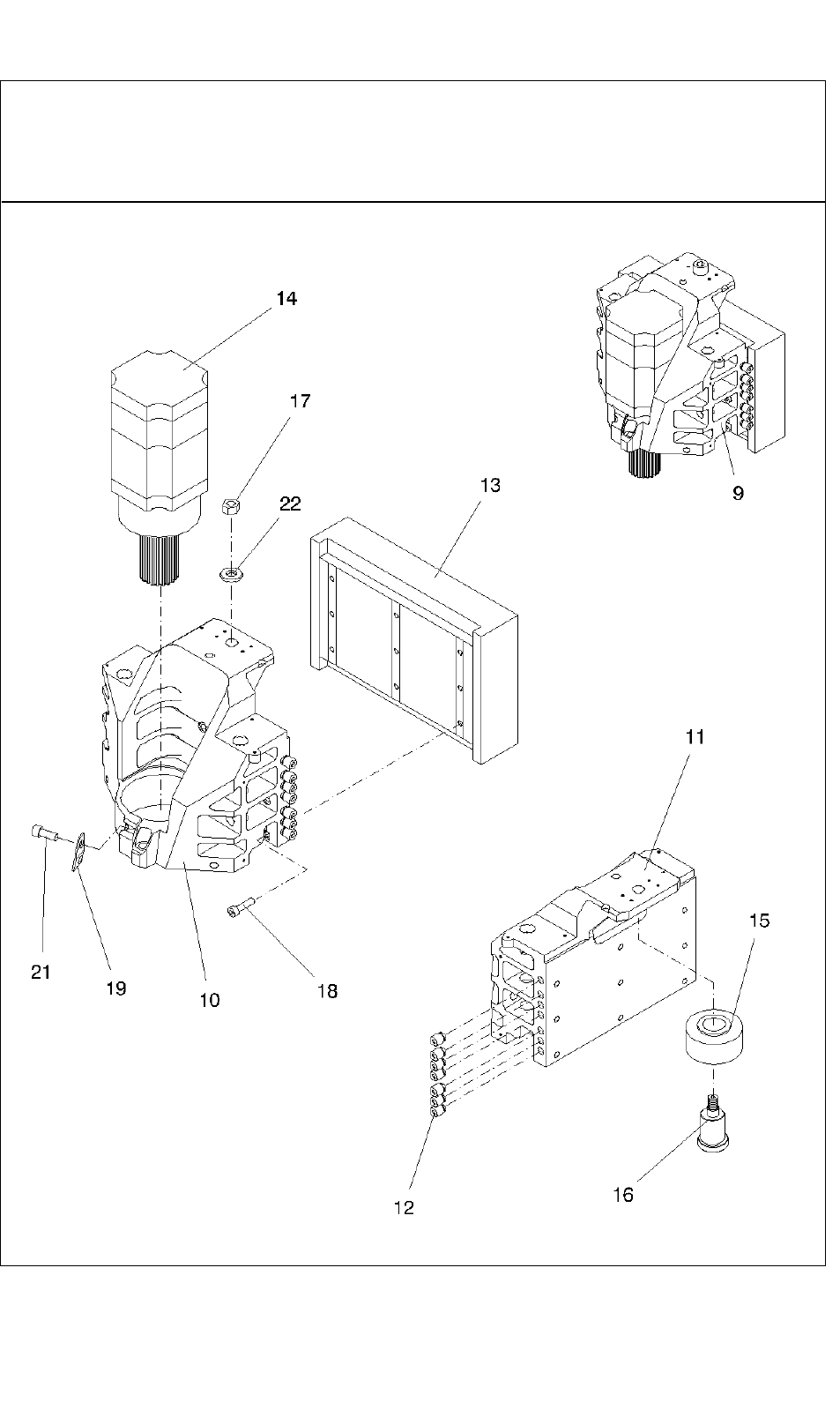 14

17

22

13

9

11

15

21

19

10

18

12

16