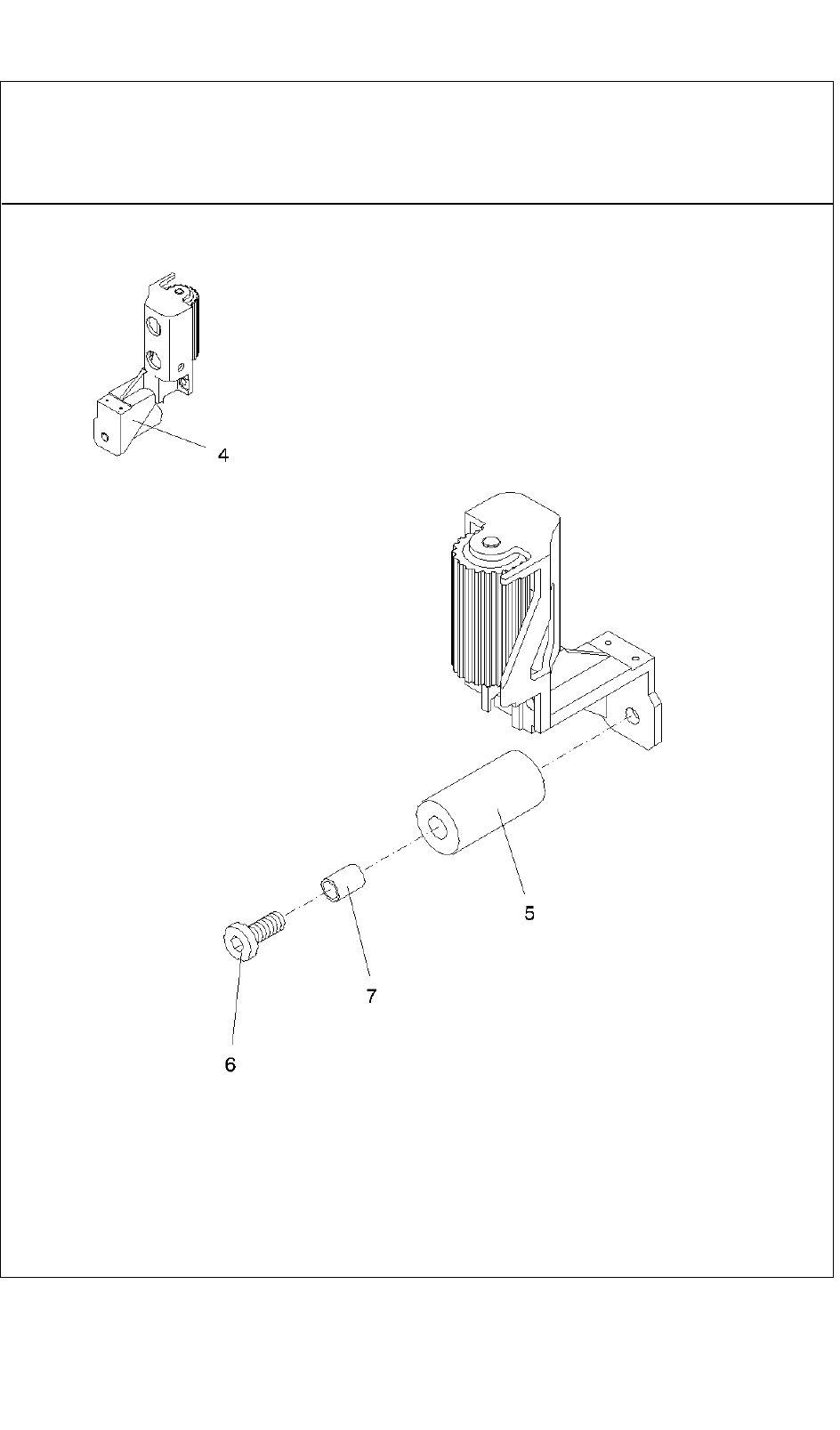 4

5

7

6