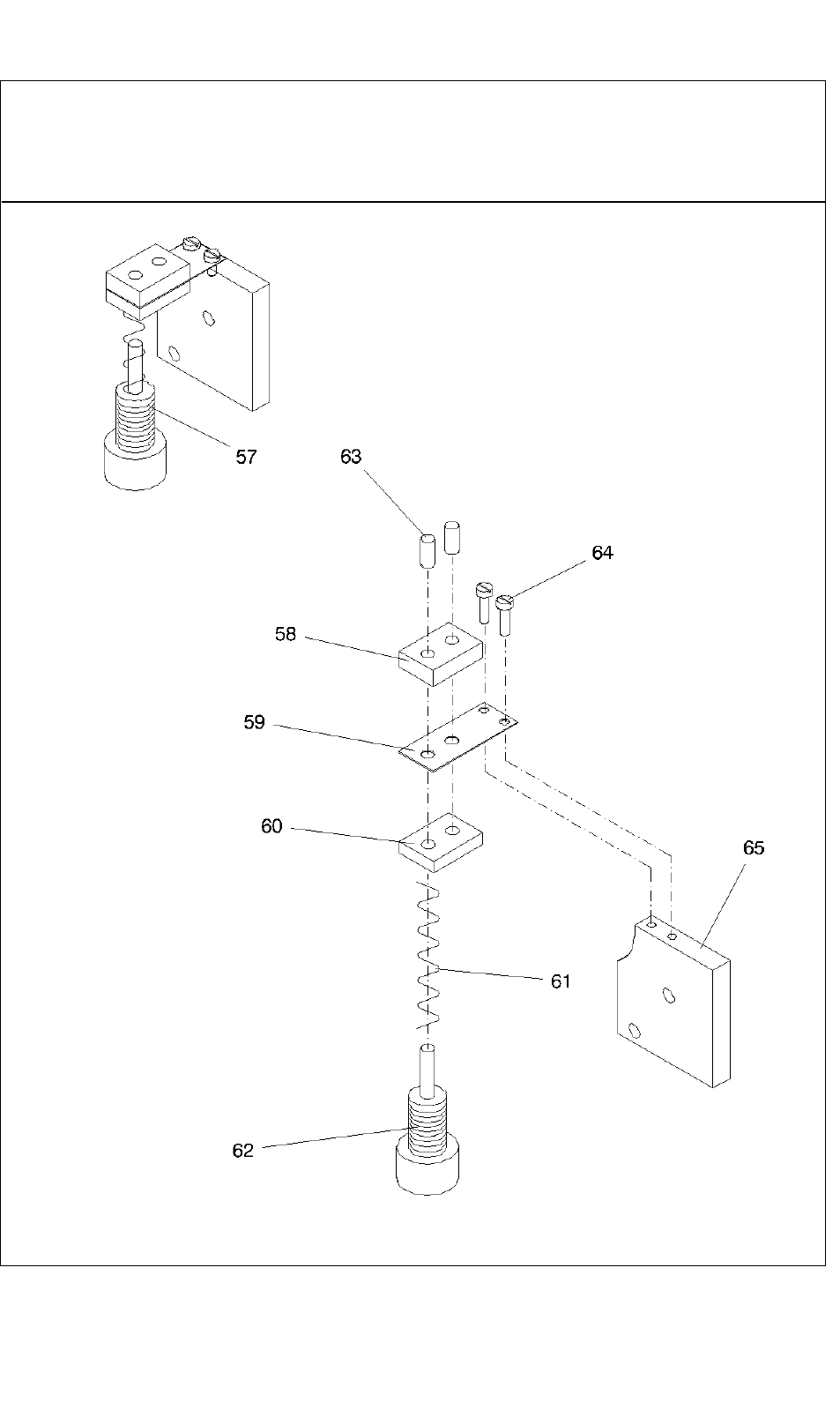 57

63

64

58

59

60

65

61

62