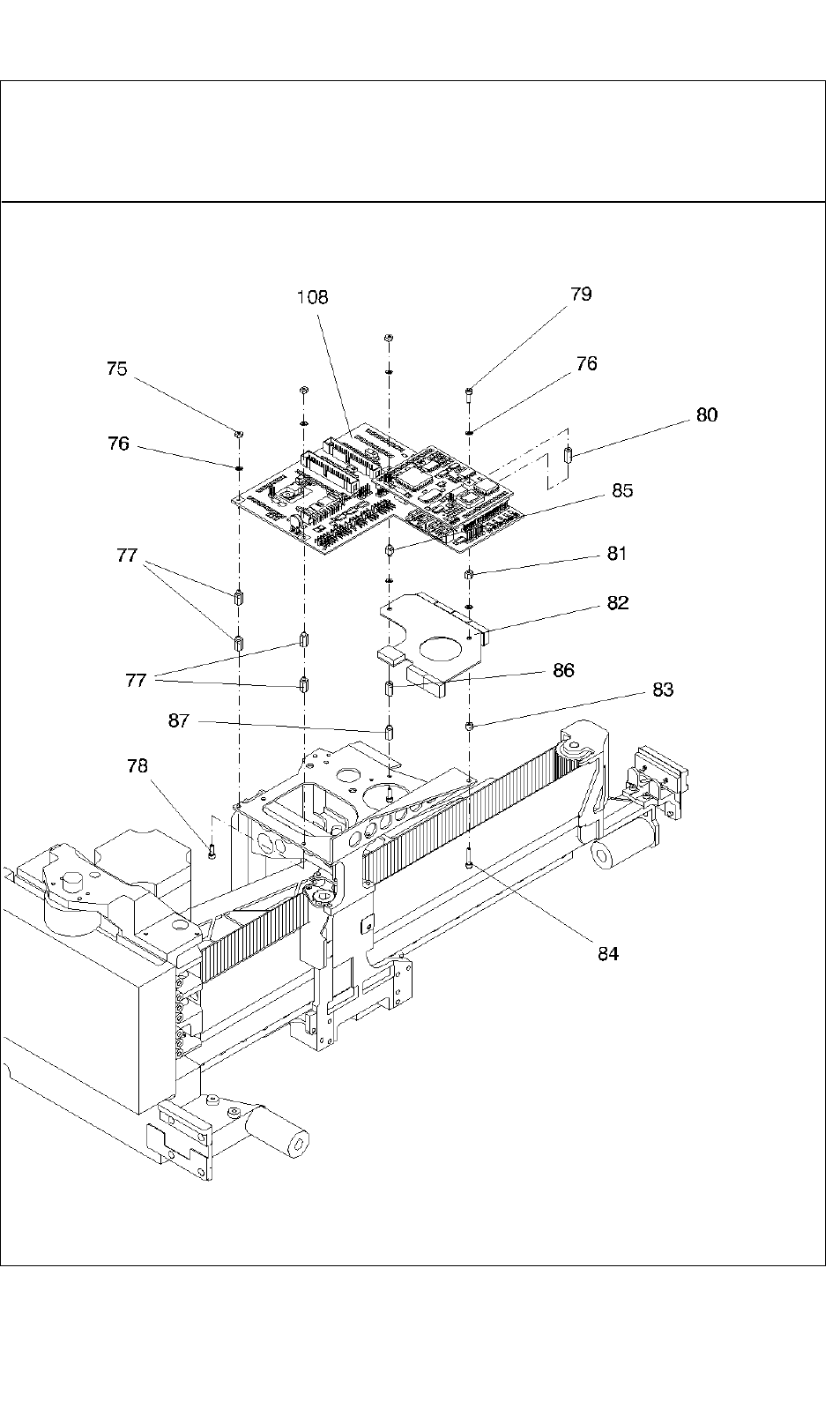 108
79
75
76
76
80
85
77
81
82
77
86
83
87
78
84