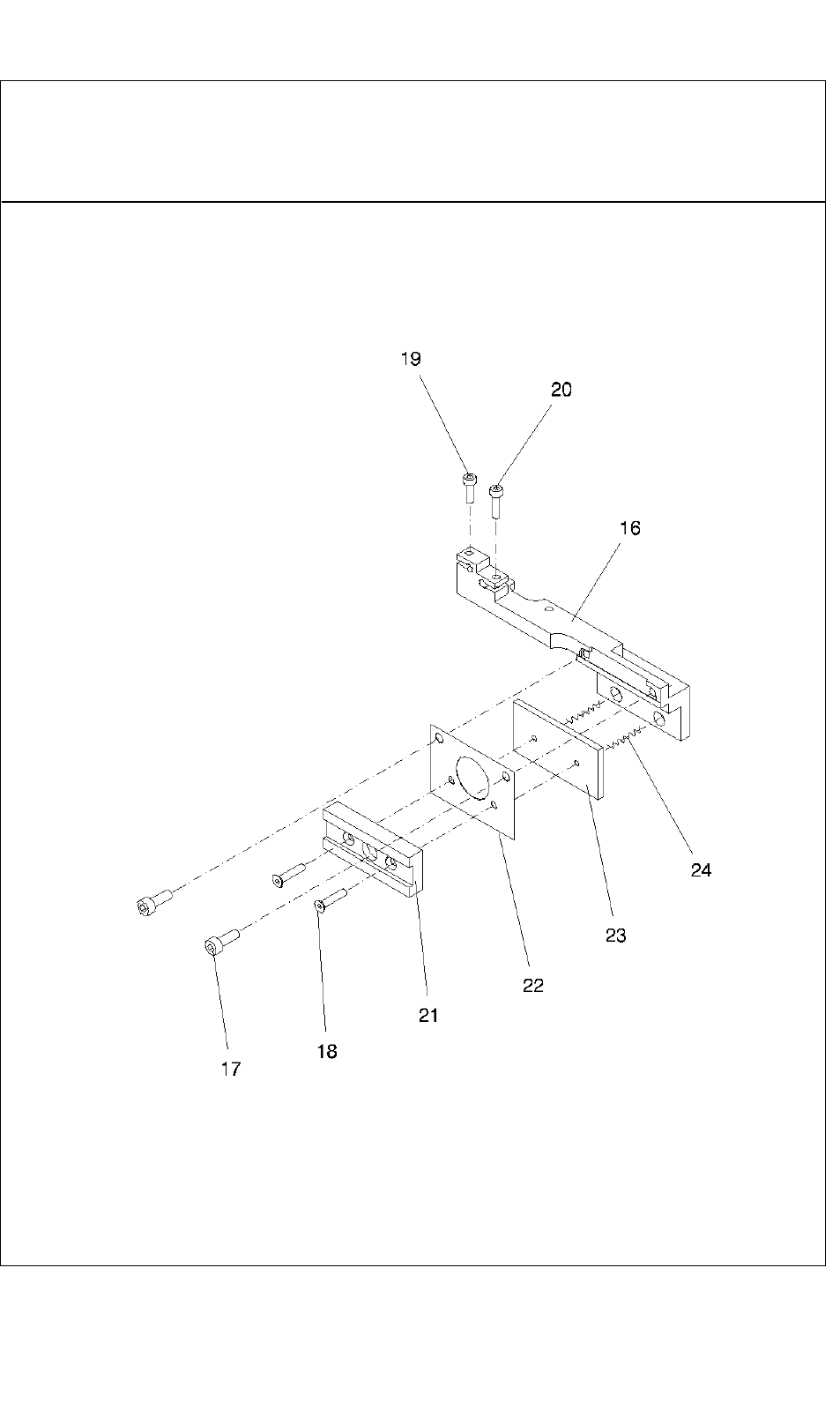 19
20
16
24
23
22
21
18
17