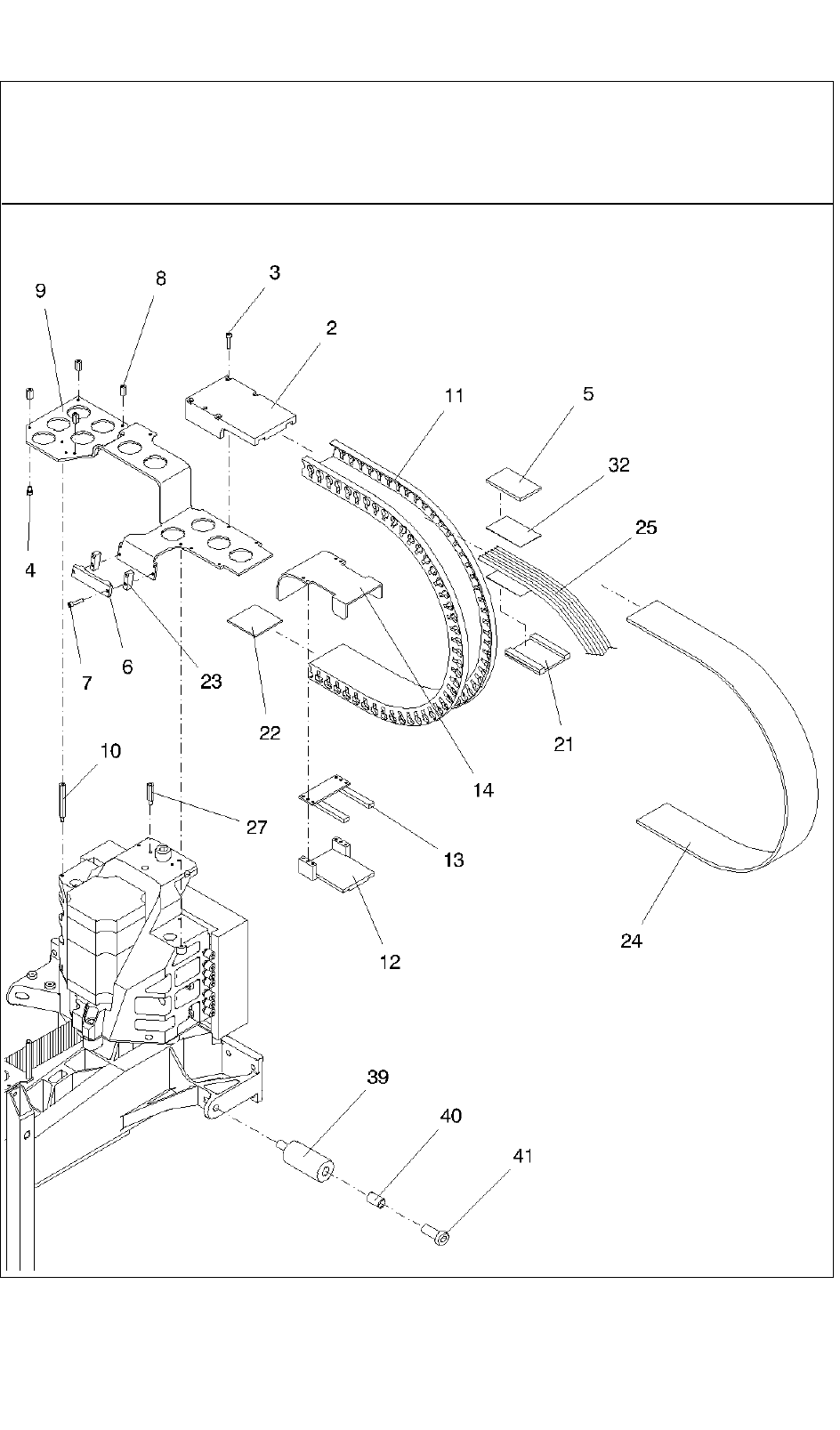 9
8
3
2
11
5
32
25
4
7
6
23
22
14
21
10
27
13
12
24
39
40
41