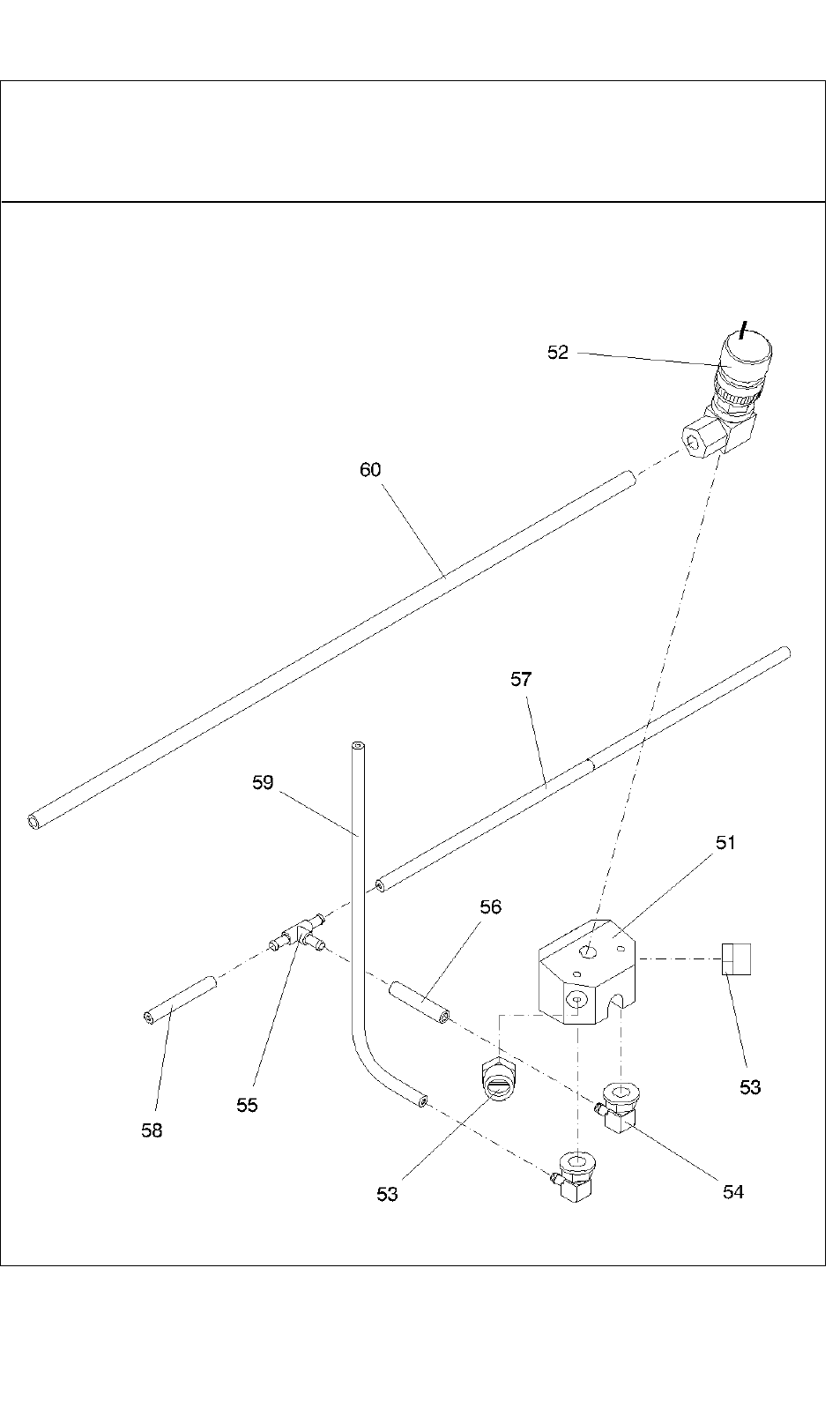 52

60

57

59

51

56

53

55

58

53

54