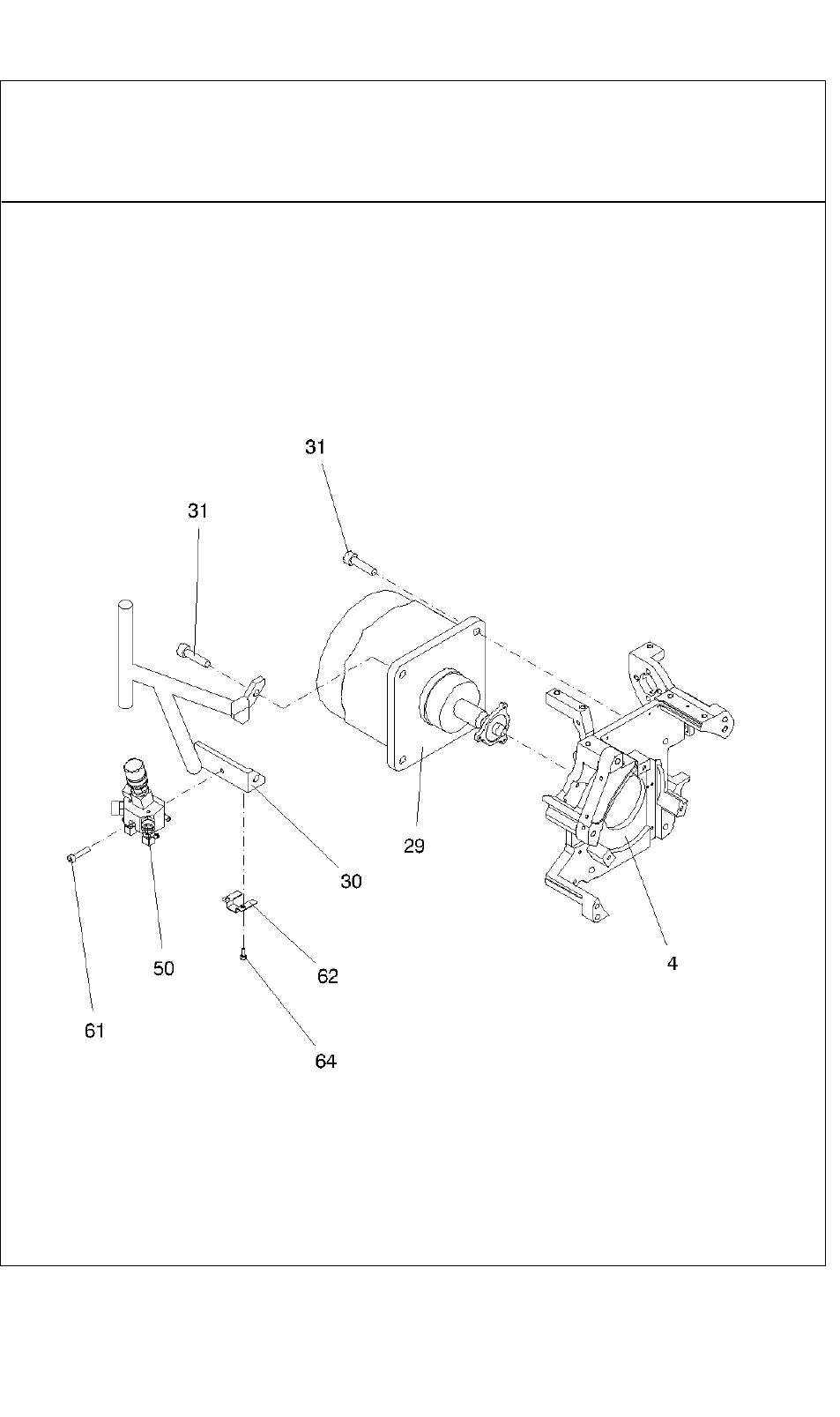 31

31

29

30

4

50

62

61

64