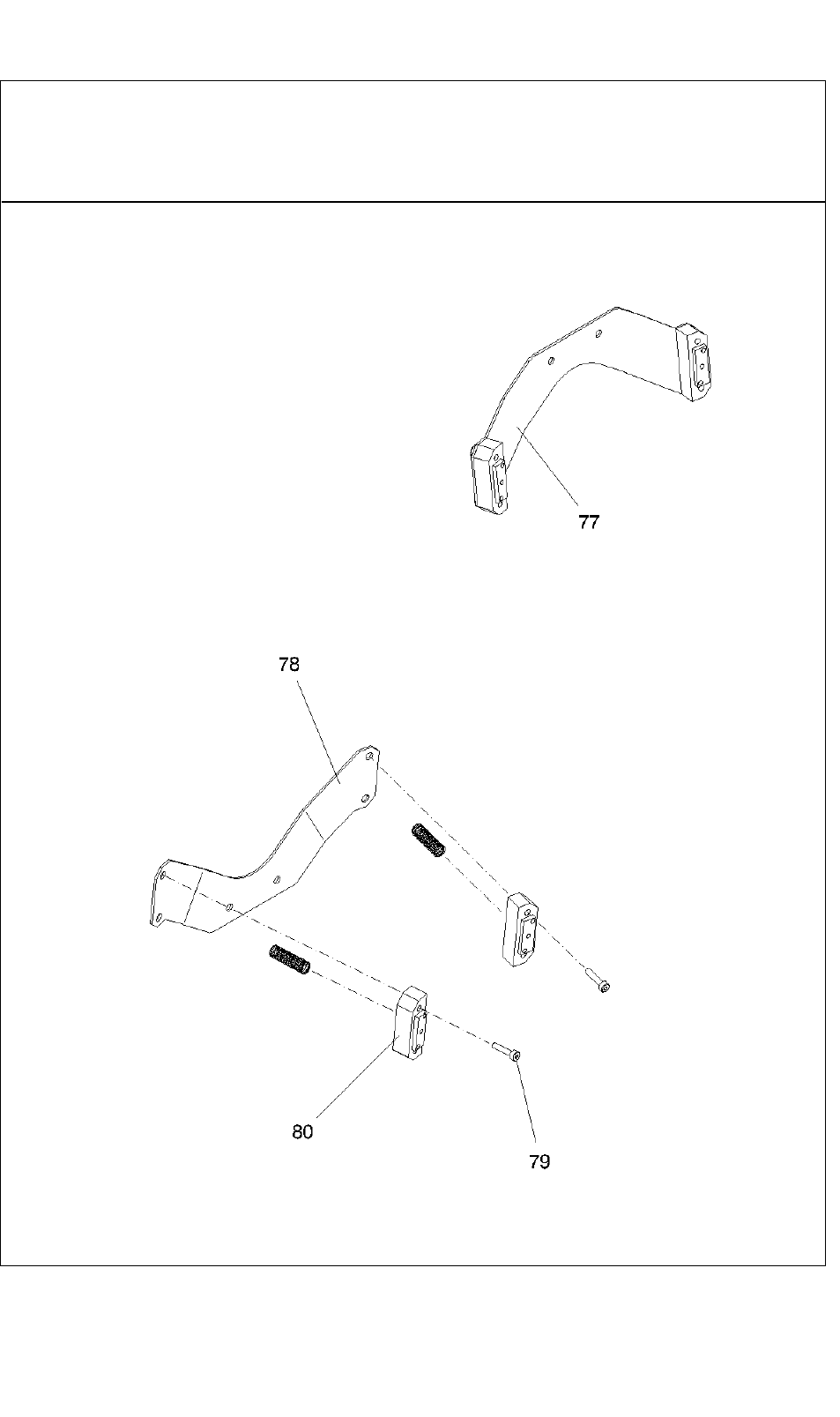 77

78

80

79