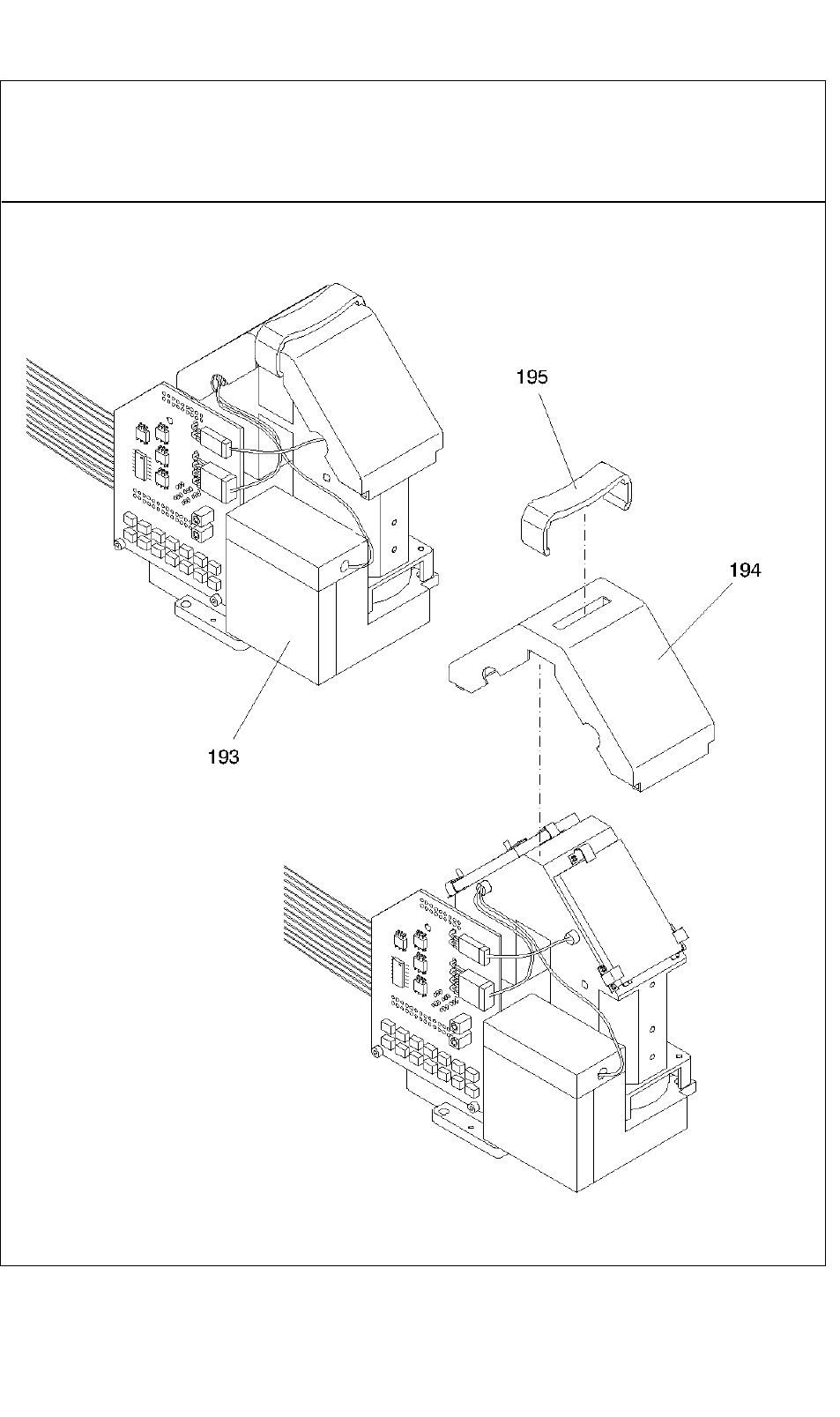 195

194

193