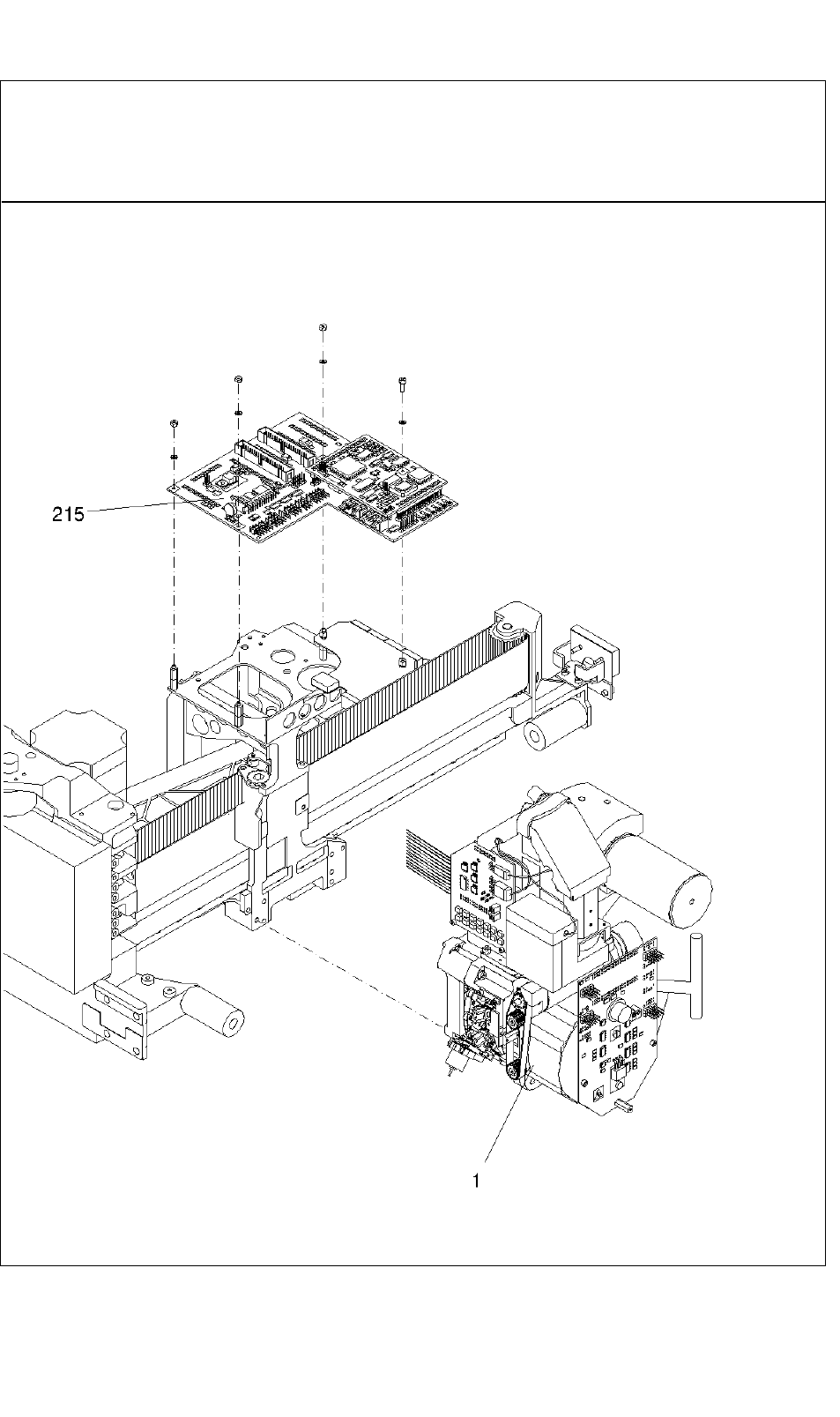 215

1