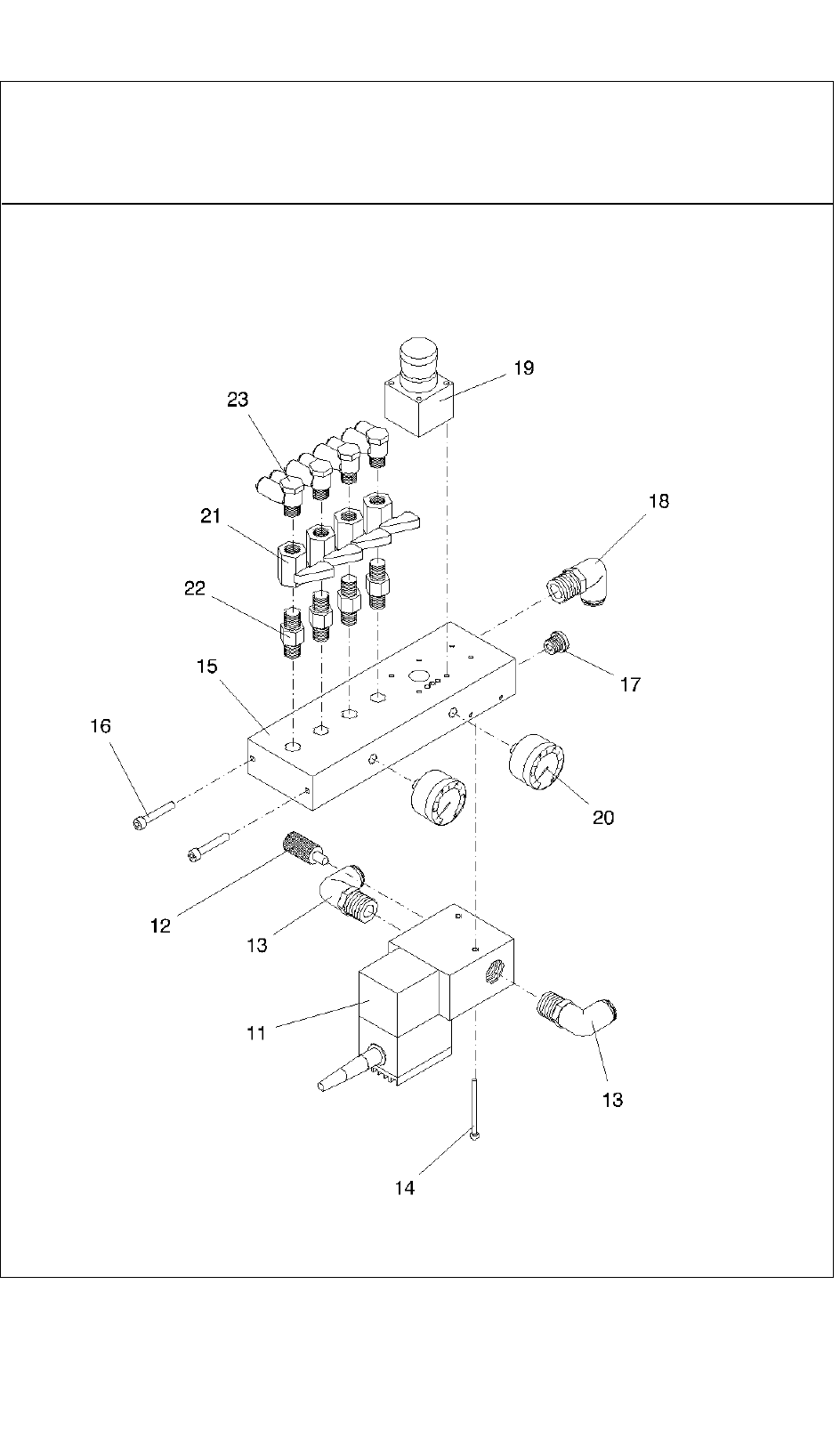 19
23
18
21
22
15
17
16
20
12
13
11
13
14