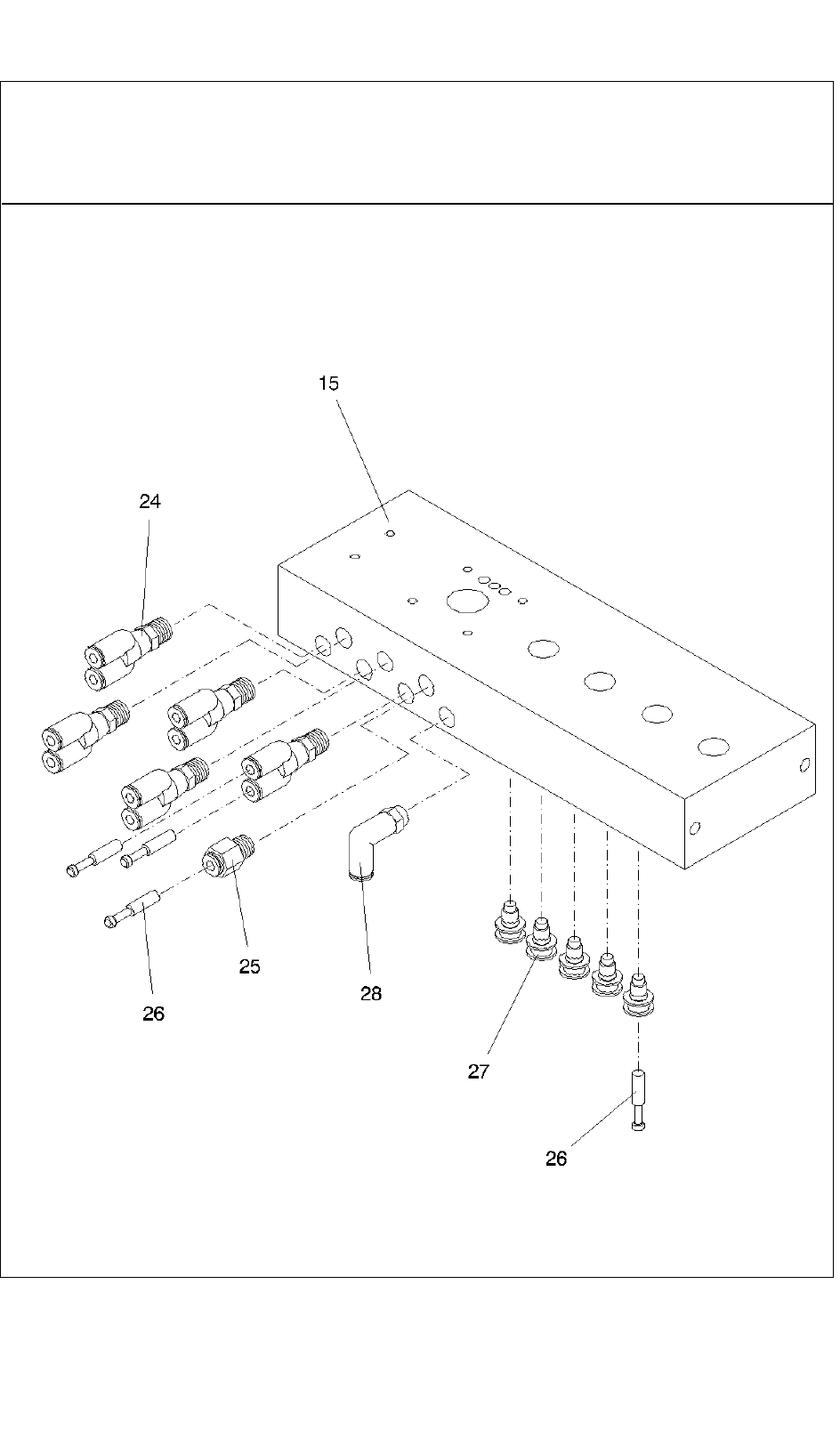 15

24

25

26

28

27

26