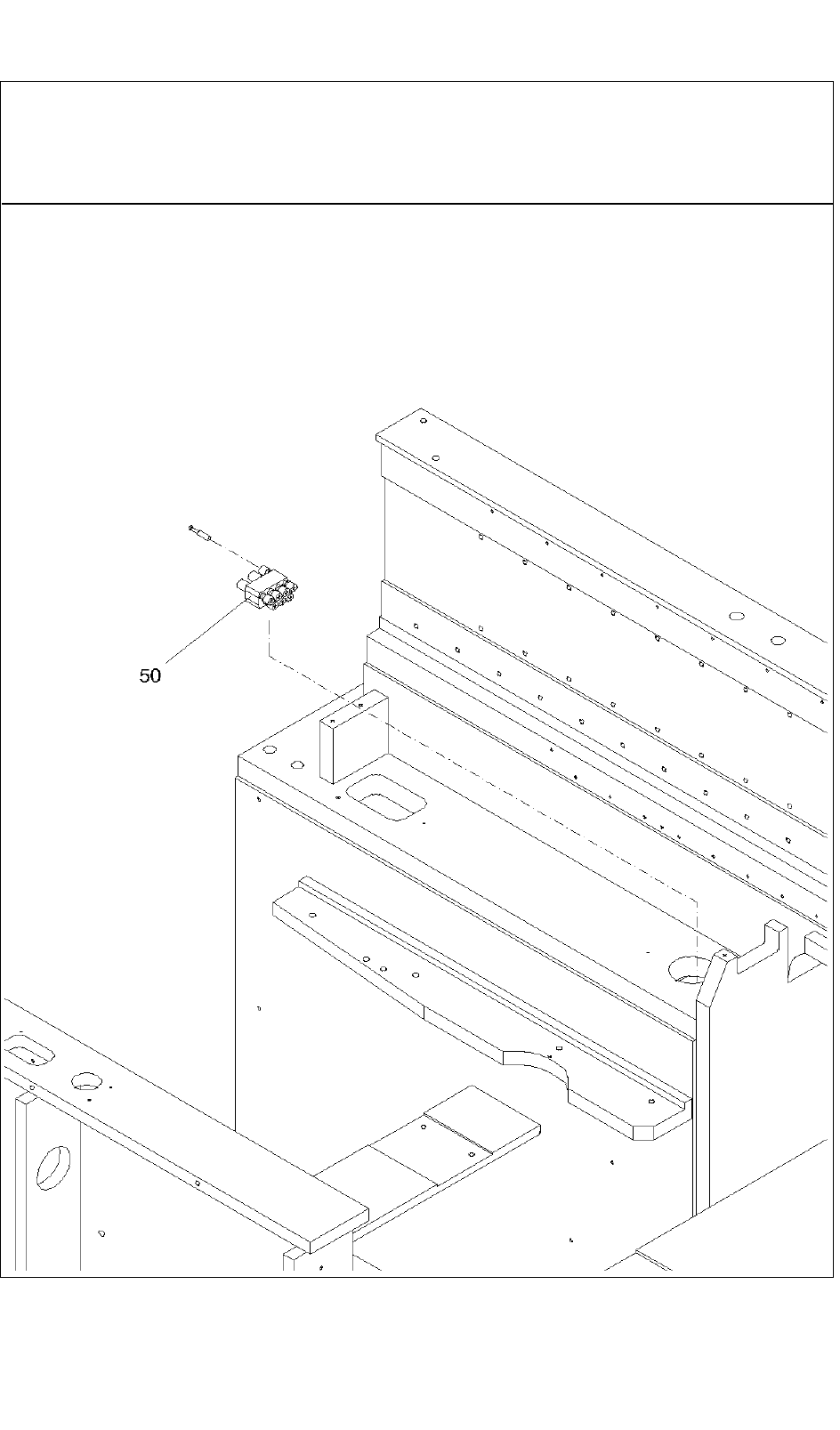 50