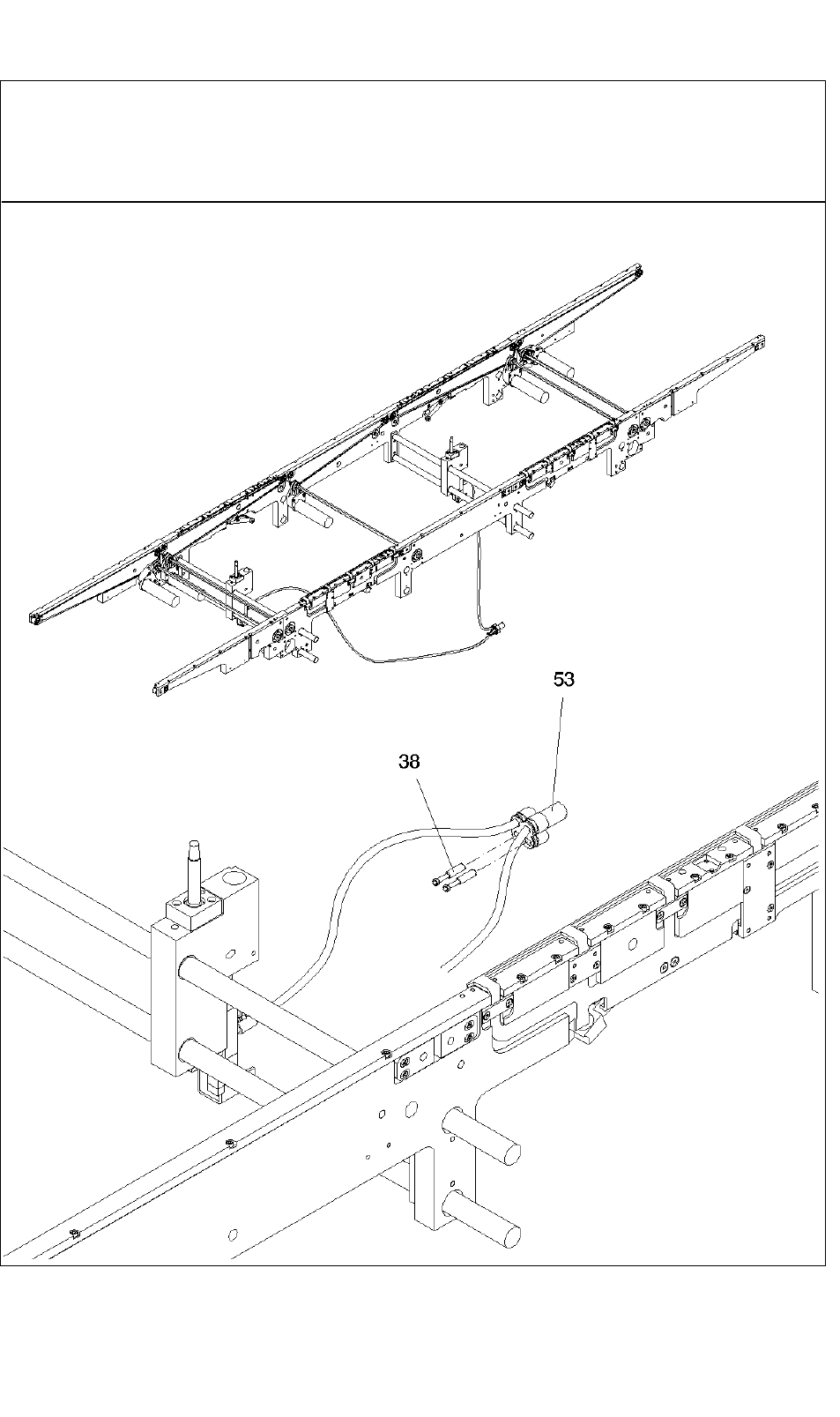 53

38