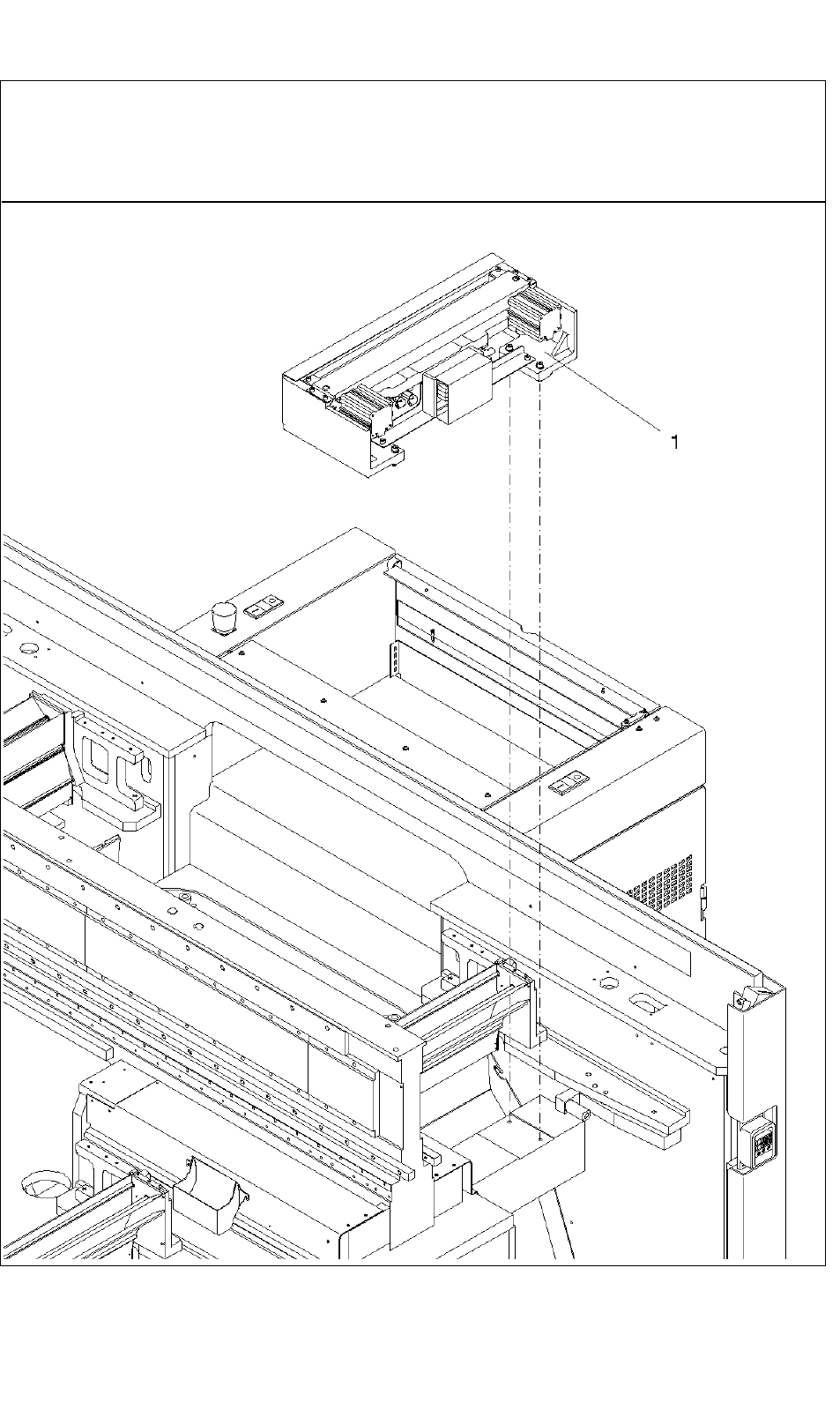 1