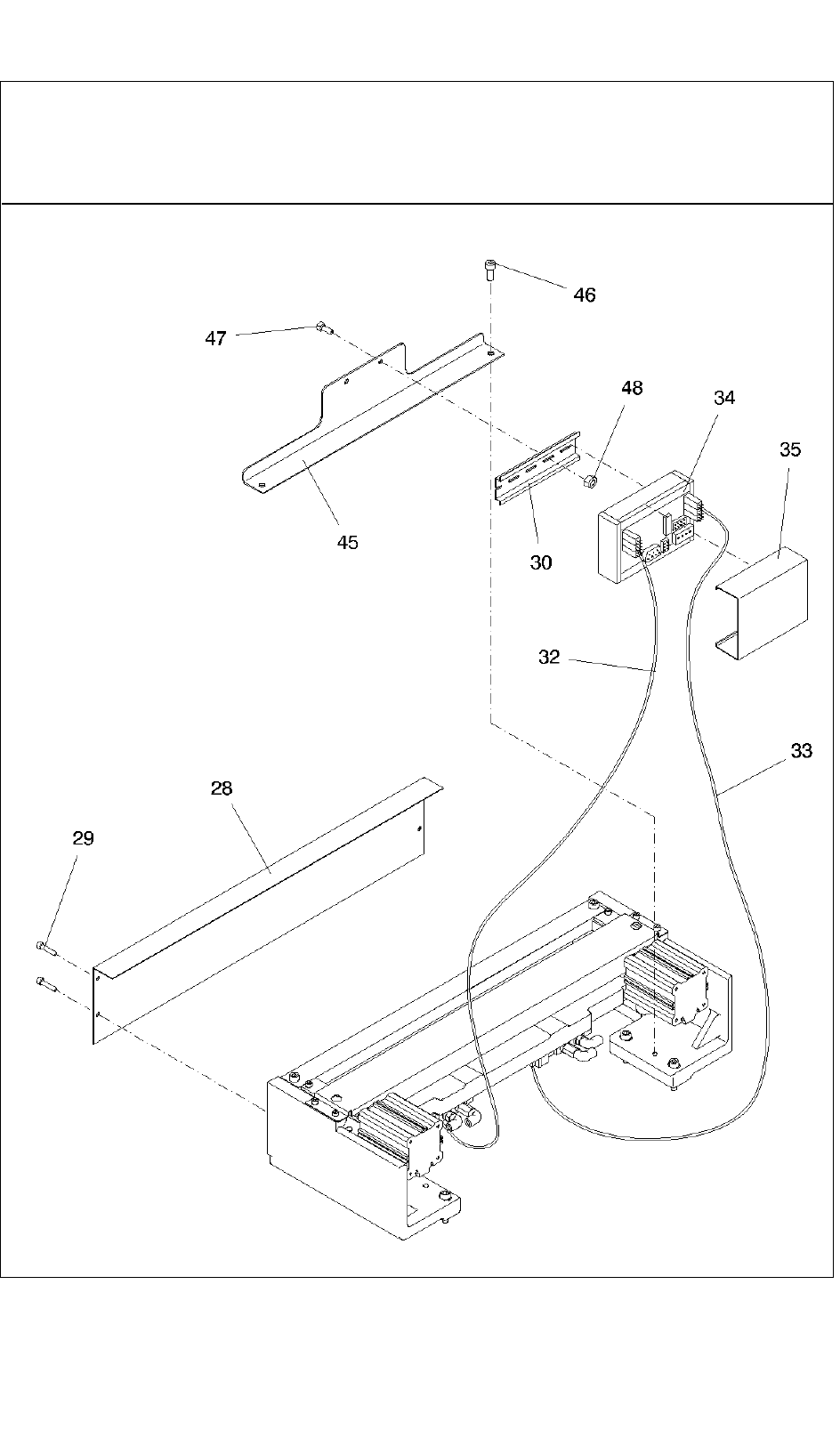 46

47

48

34

35

45

30

32

33

28

29