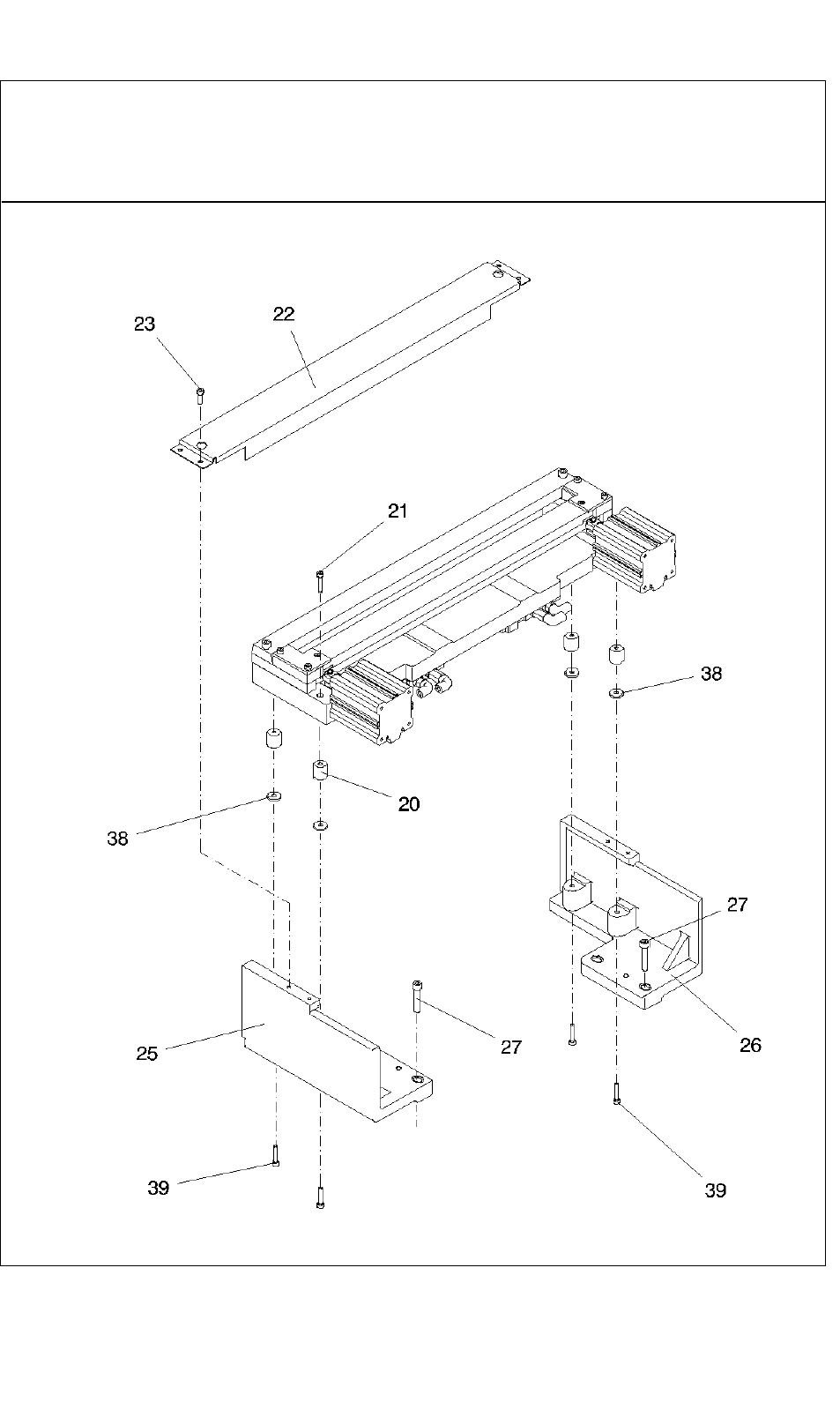 23
22
21
38
20
38
27
25
27
26
39
39