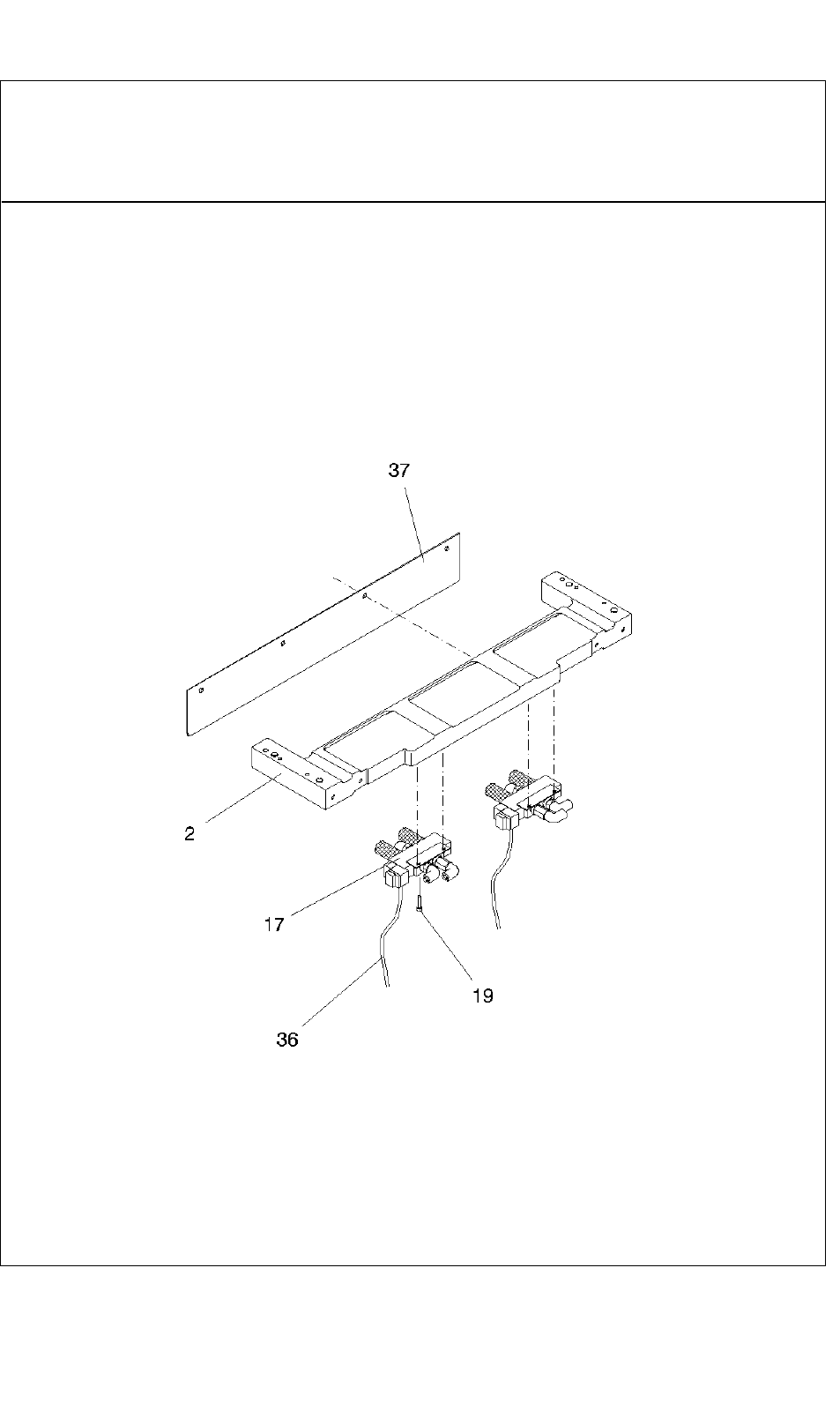 37

2

17

19

36