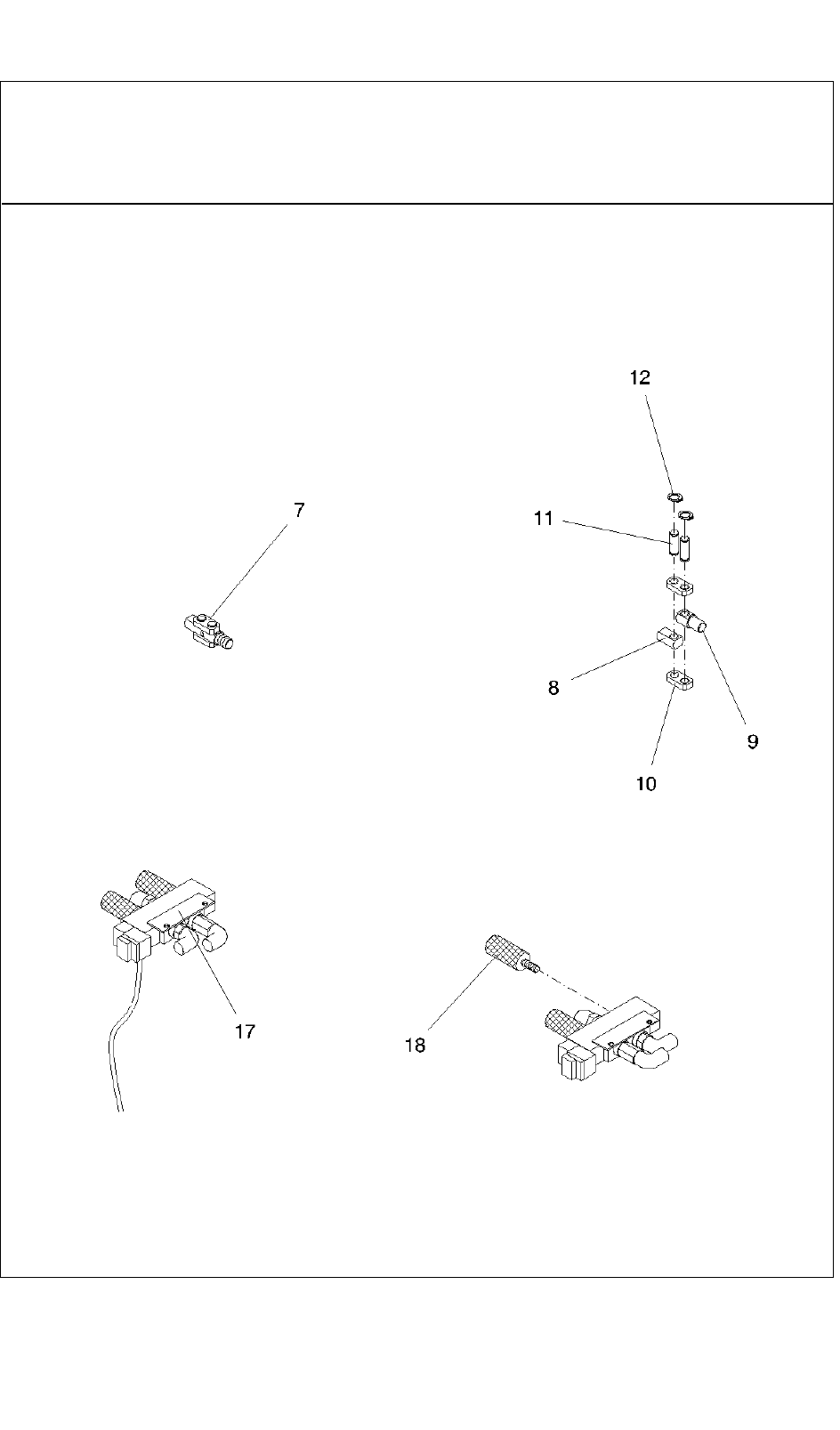 12

11

7

8

9

10

17

18