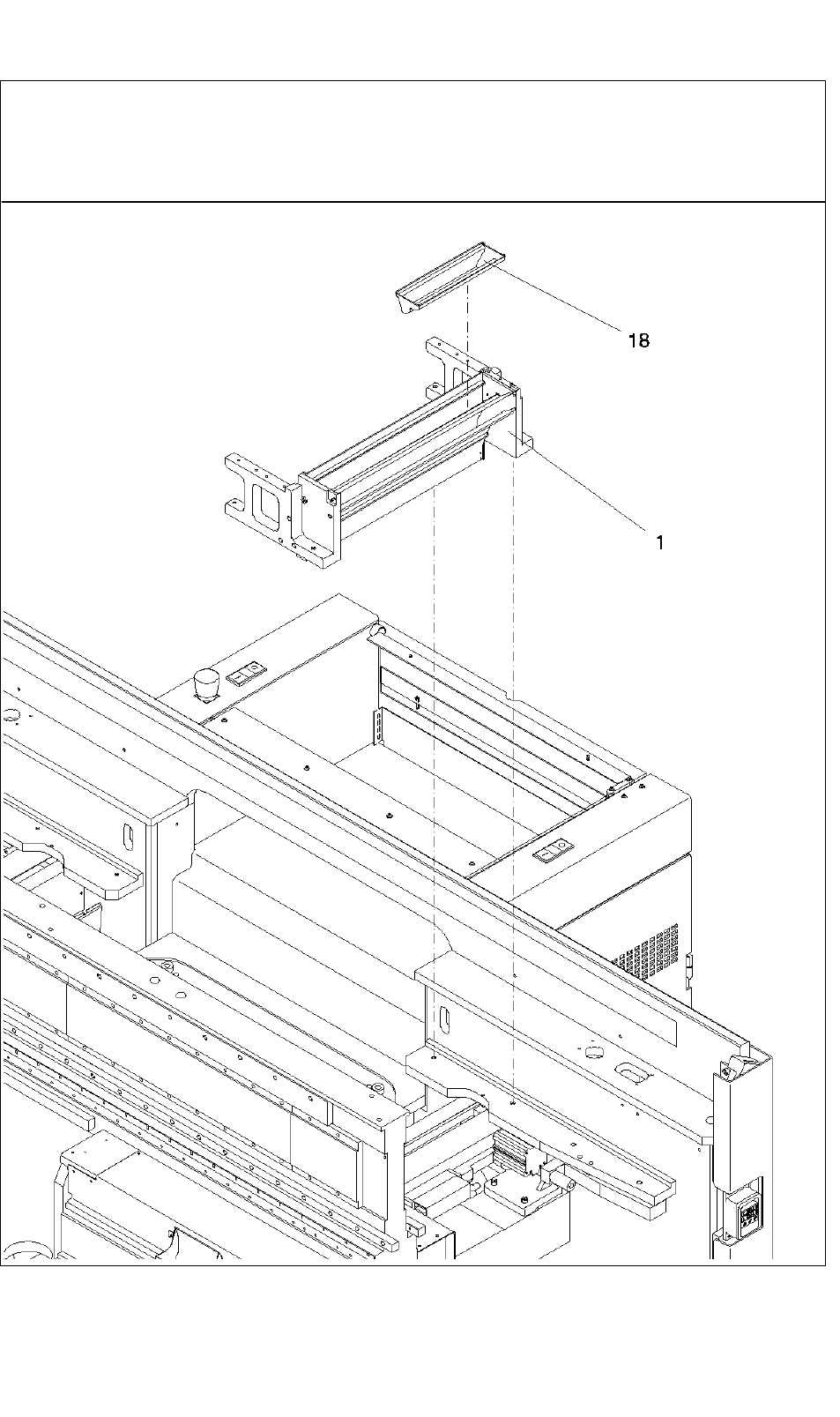 18

1