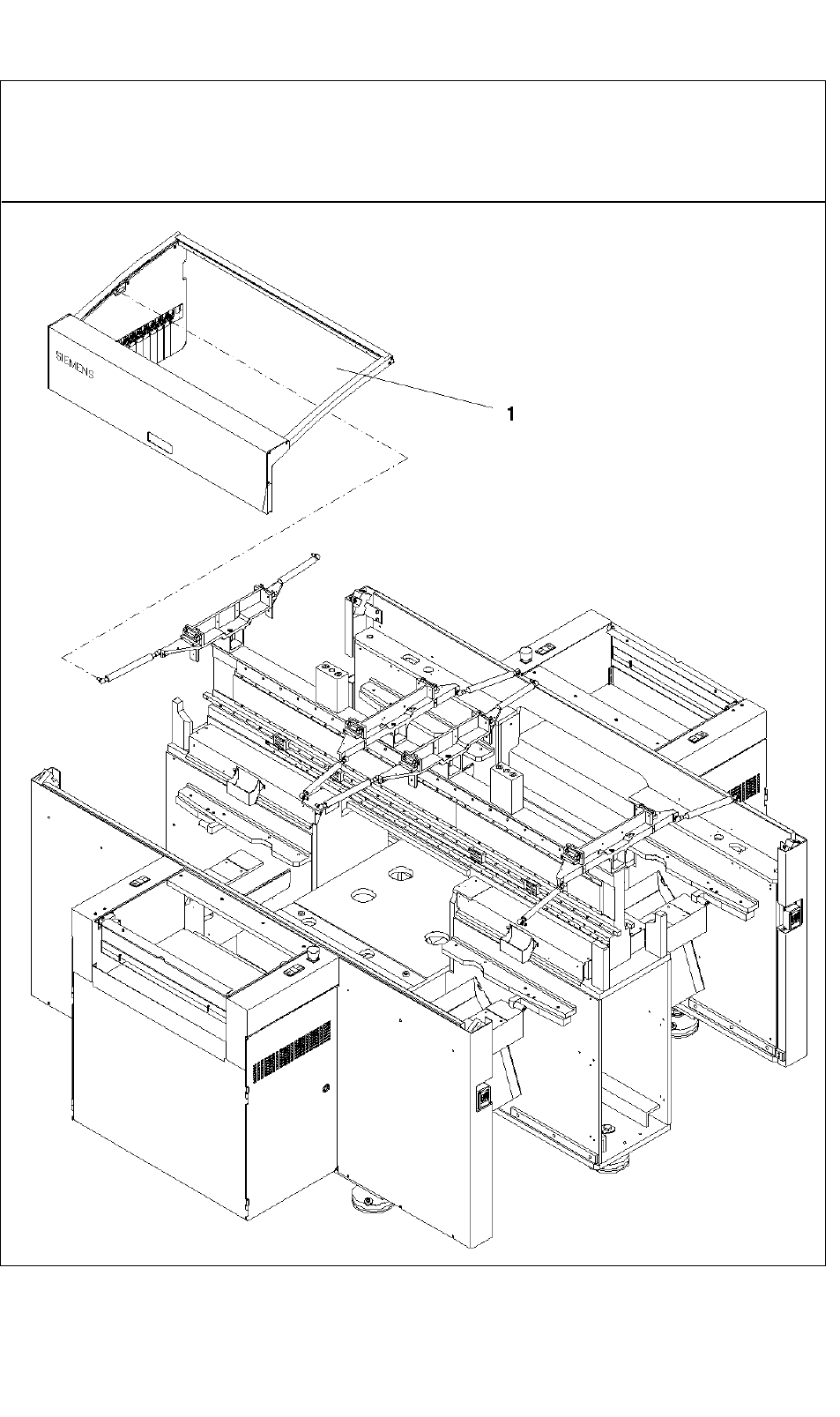 SIEMENS

1