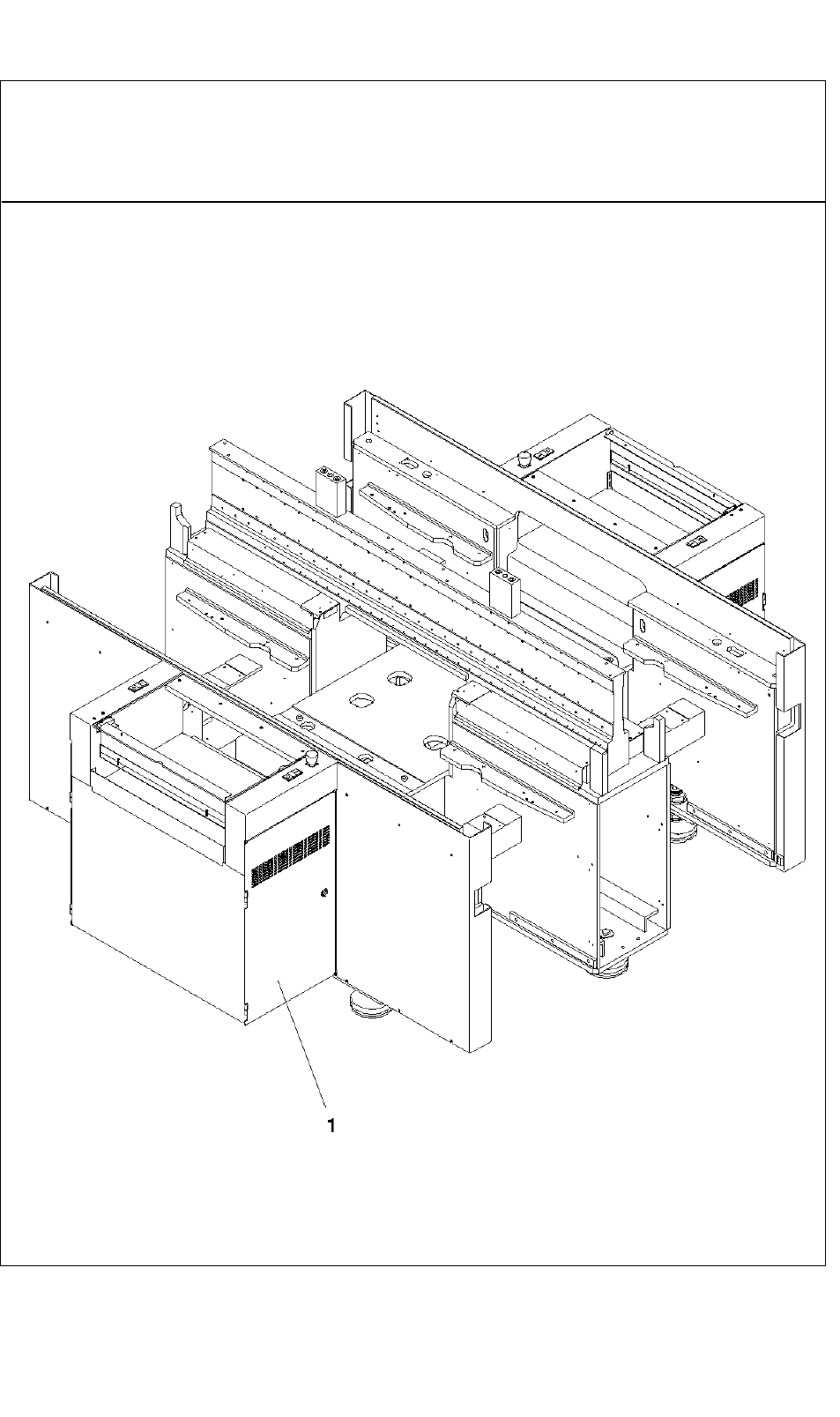 1