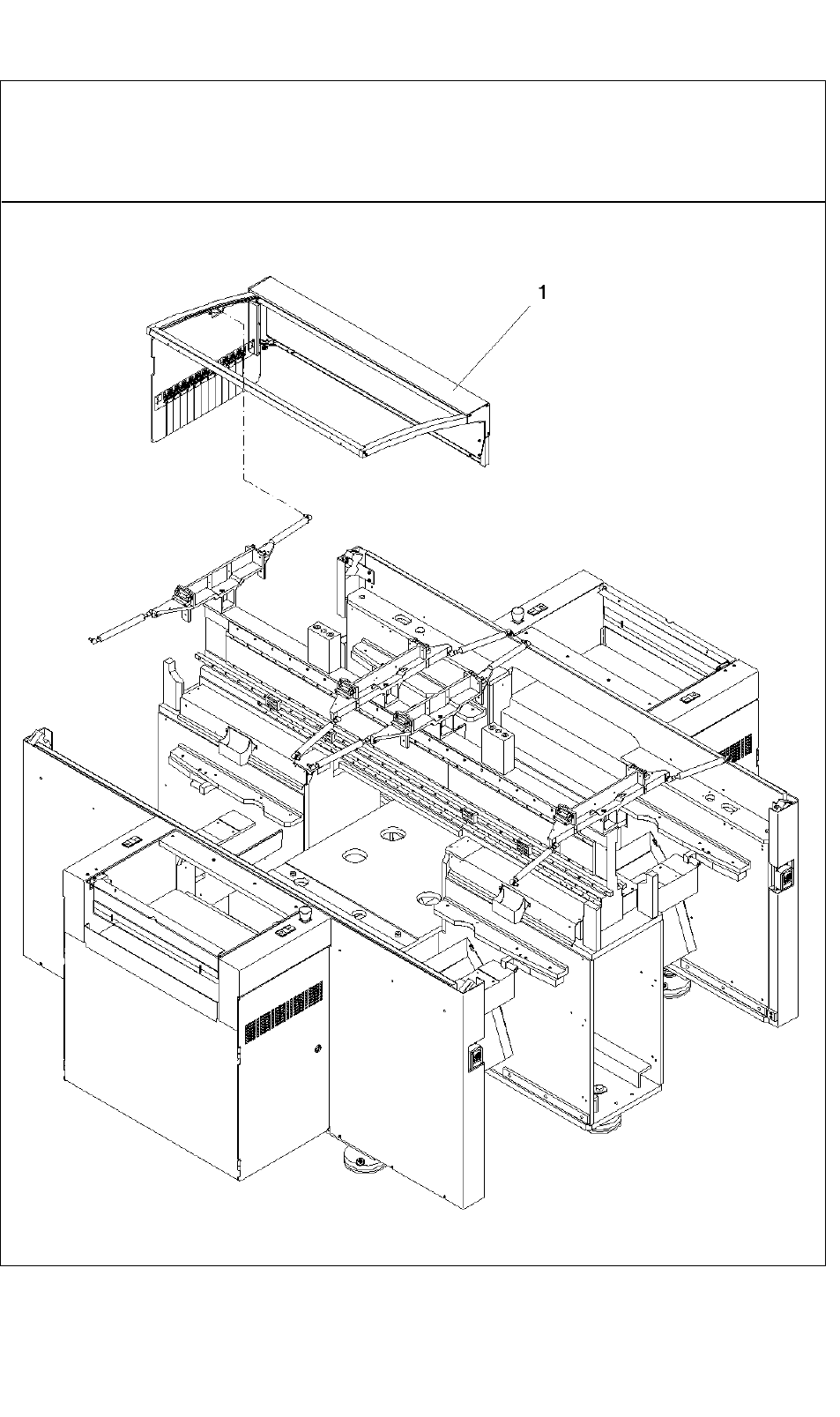 1