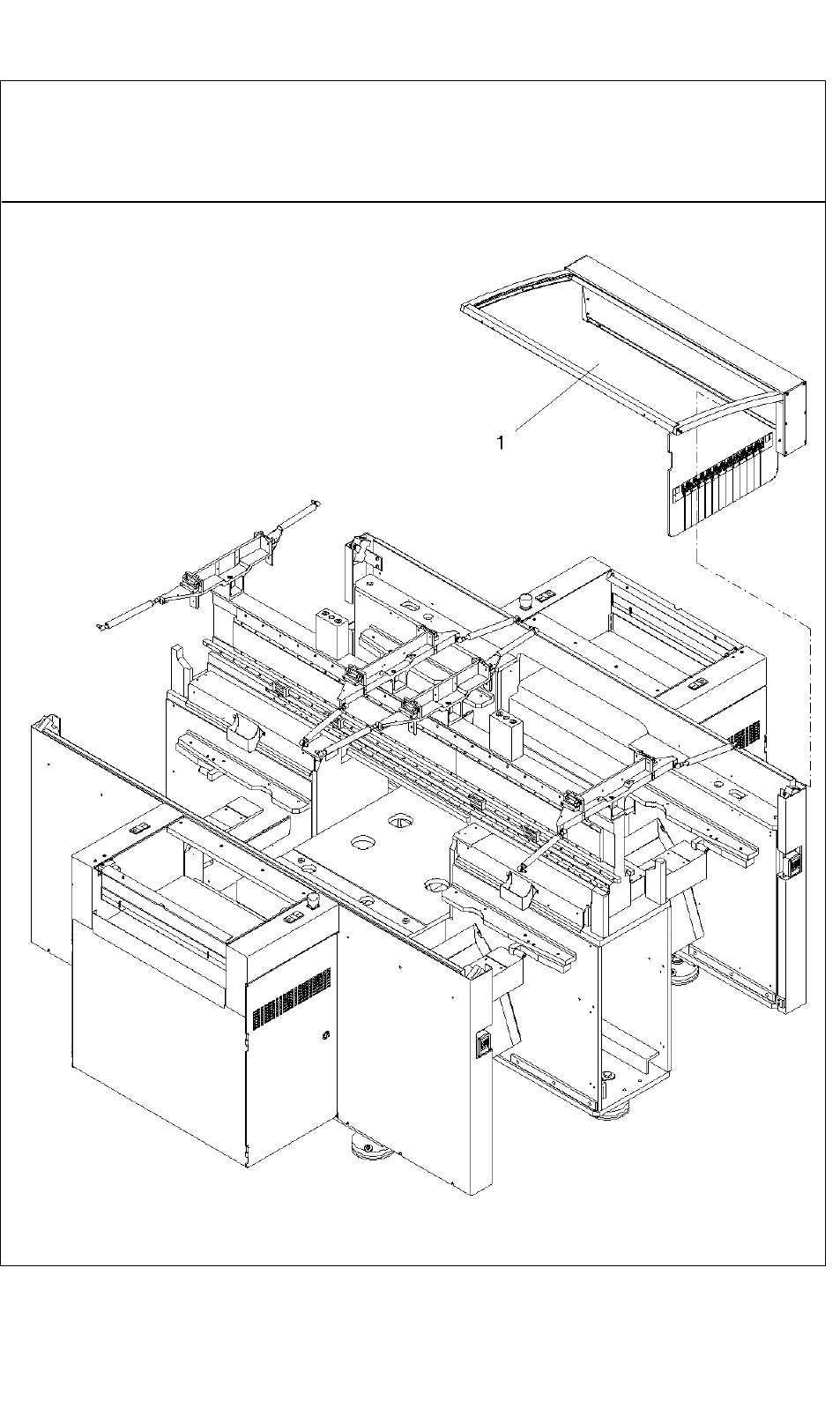 1