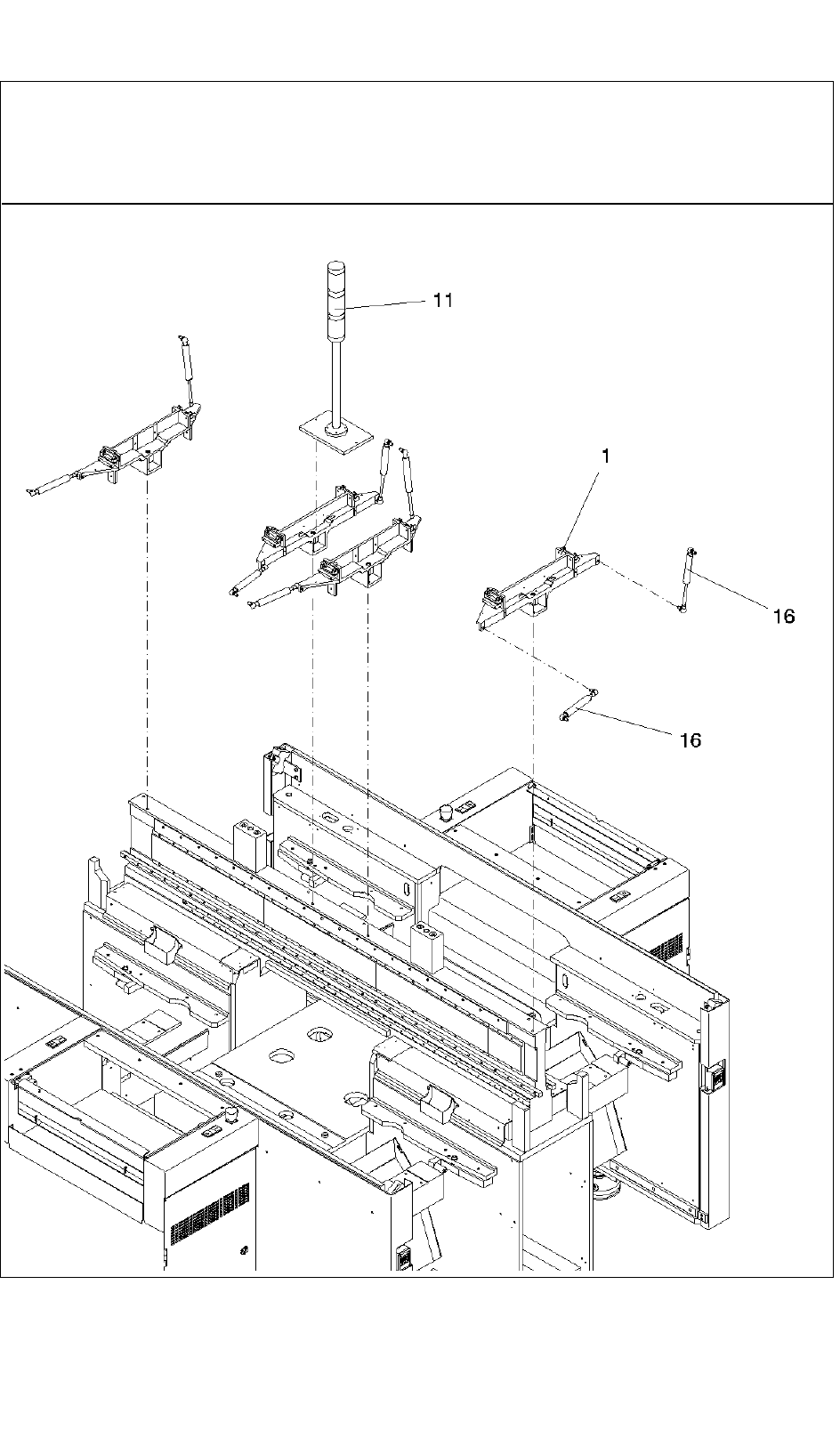 11

1

16

16