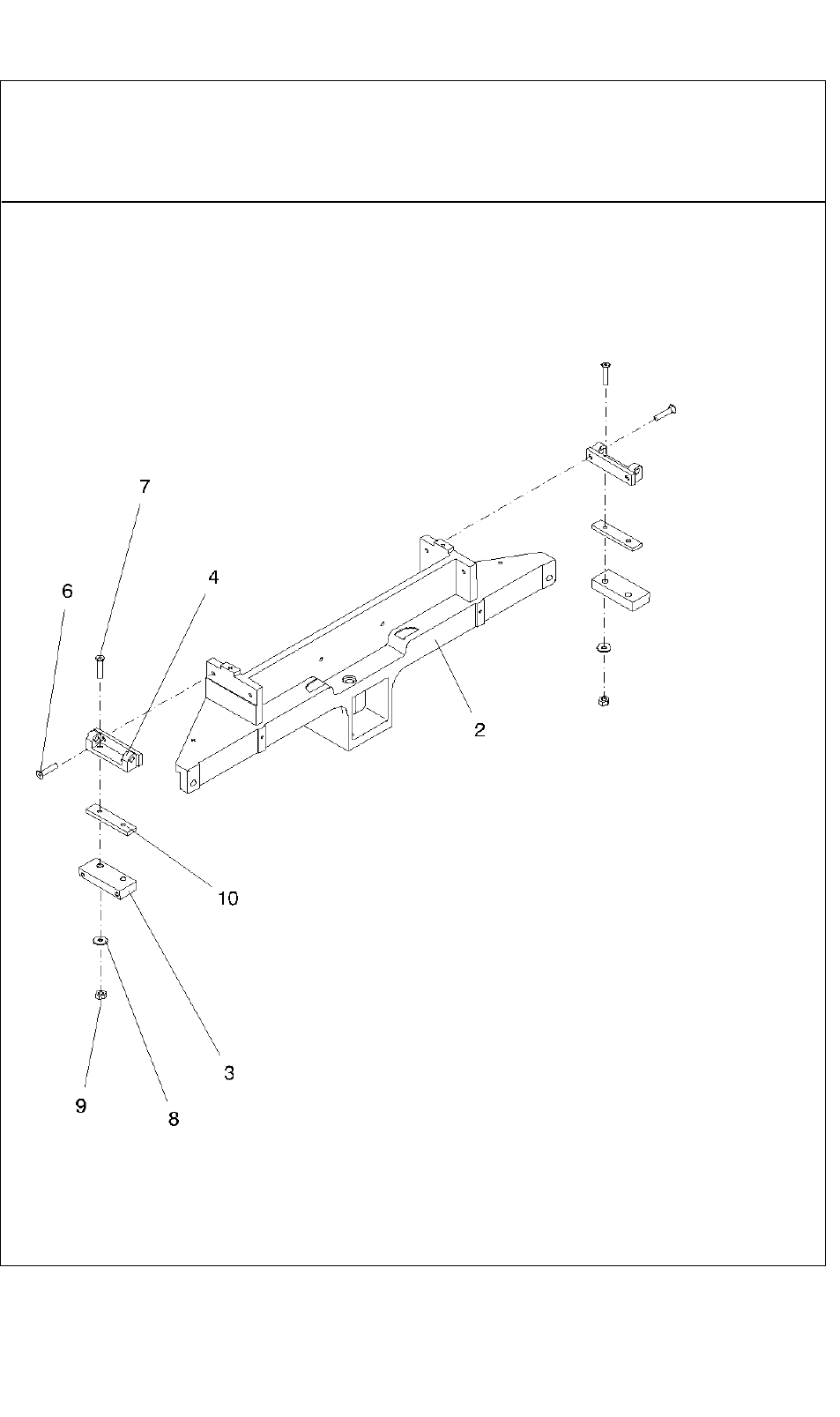 7
4
6
2
10
3
9
8