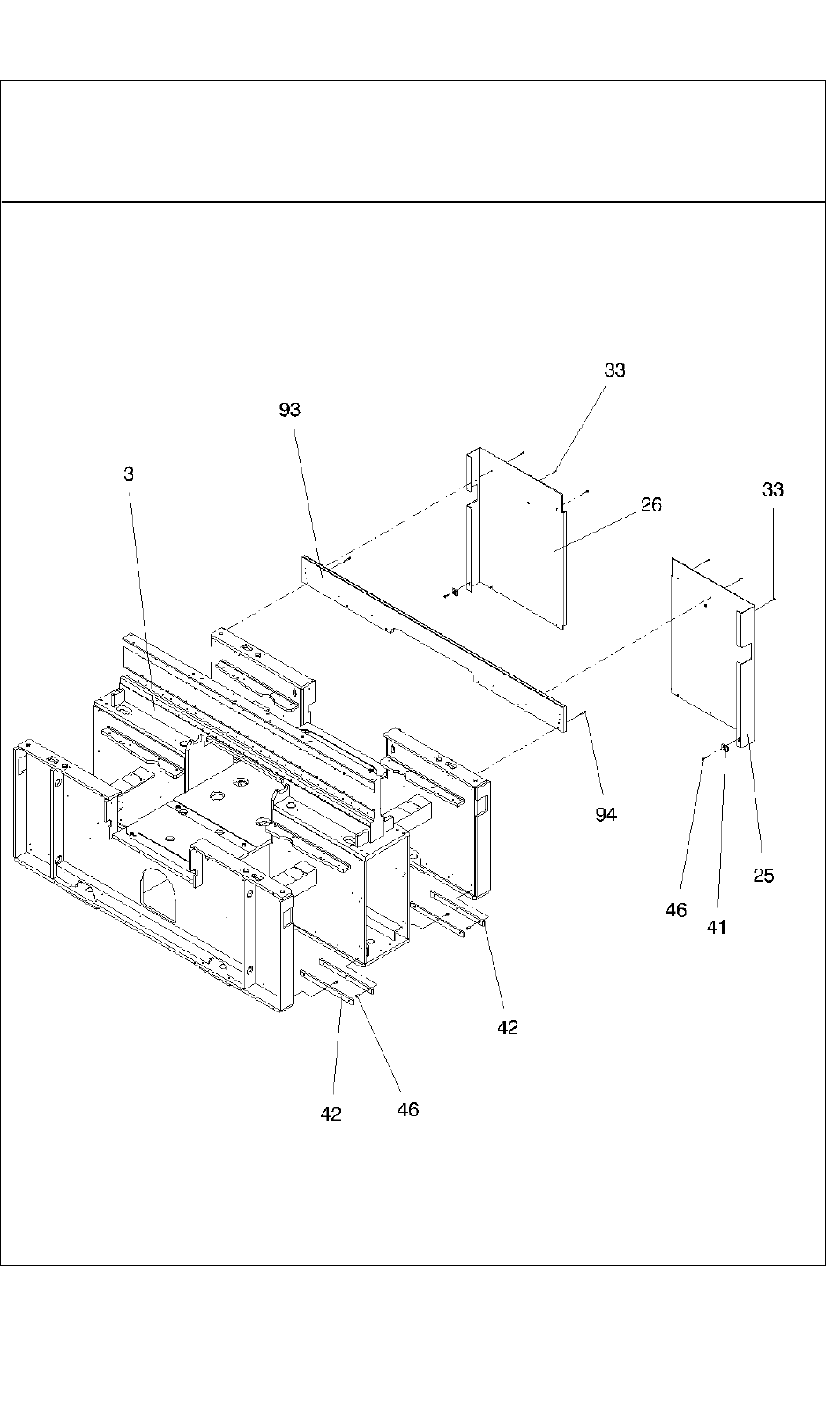 33
93
3
26
33
94
25
46
41
42
42
46