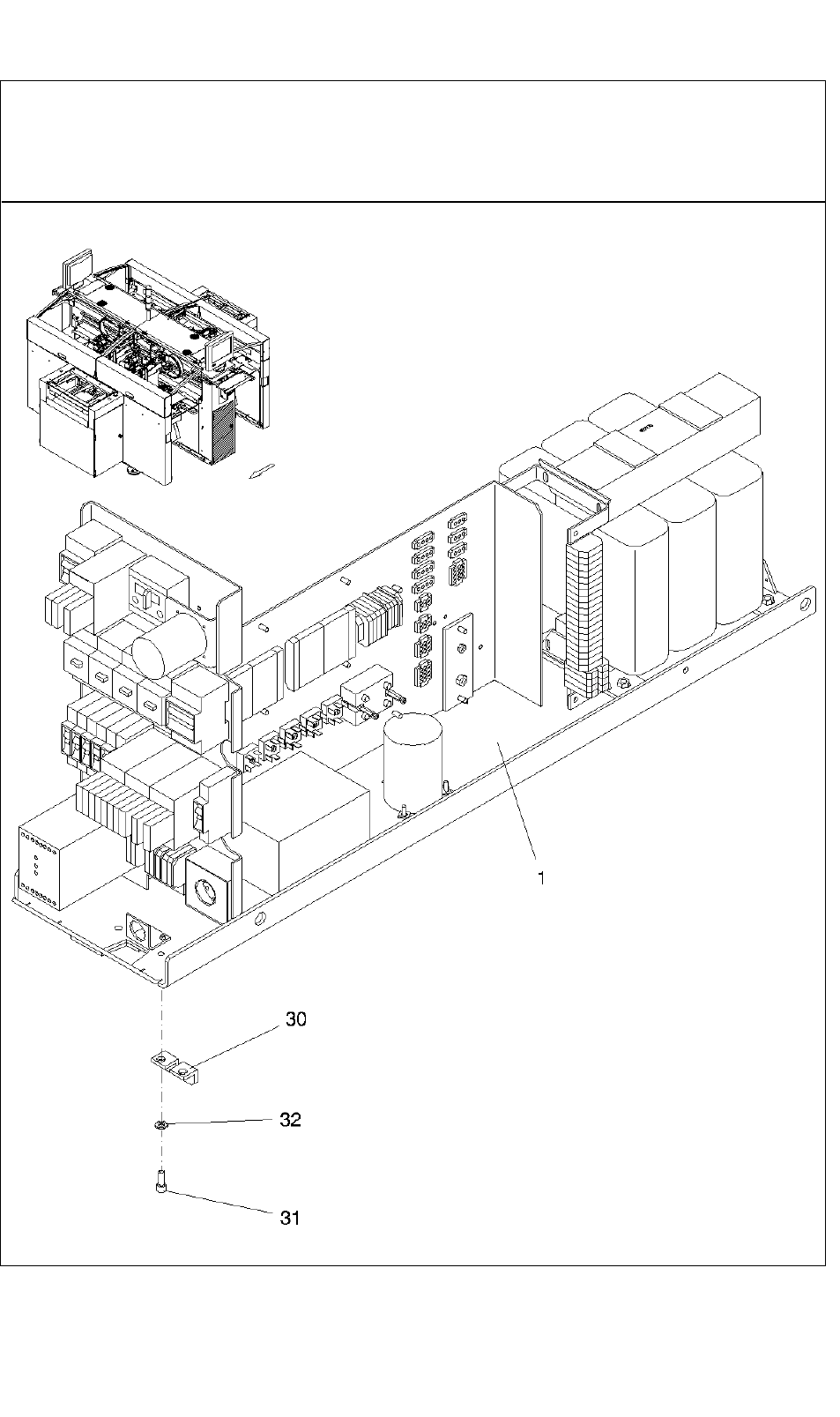 1

30

32

31