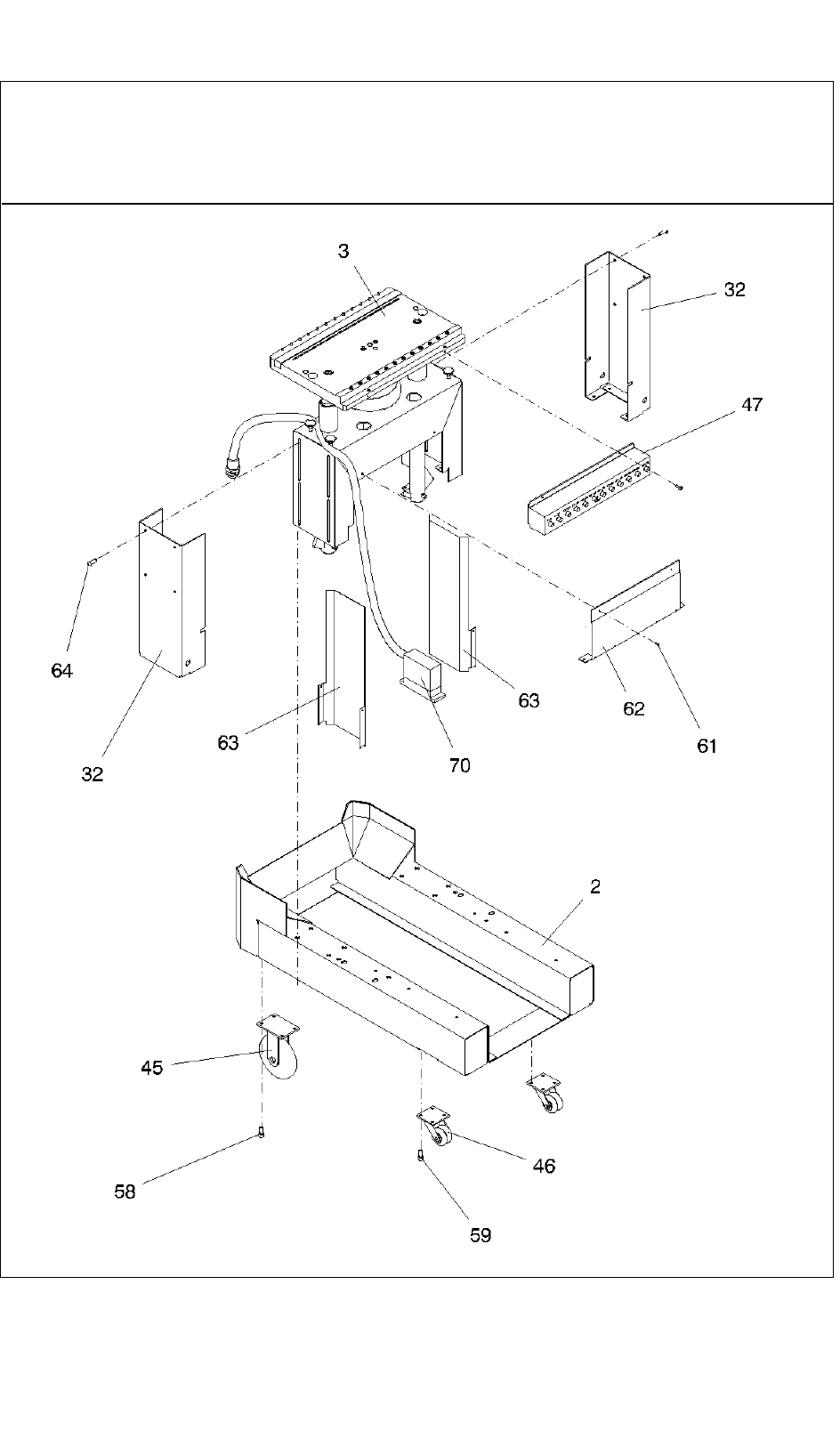 3
32
47
64
32
63
70
63
62
61
2
45
58
46
59