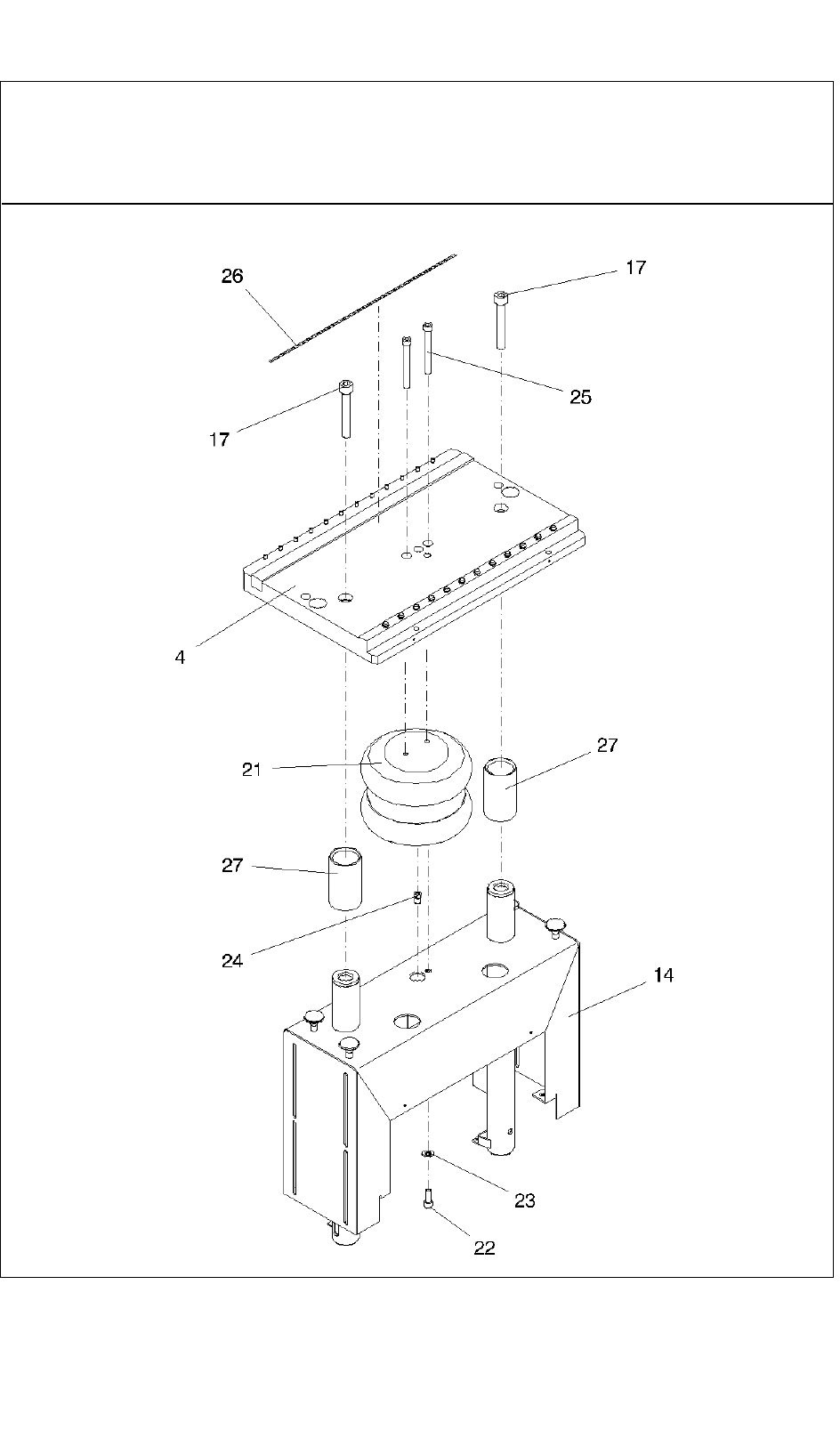 26
17
25
17
4
21
27
27
24
14
23
22