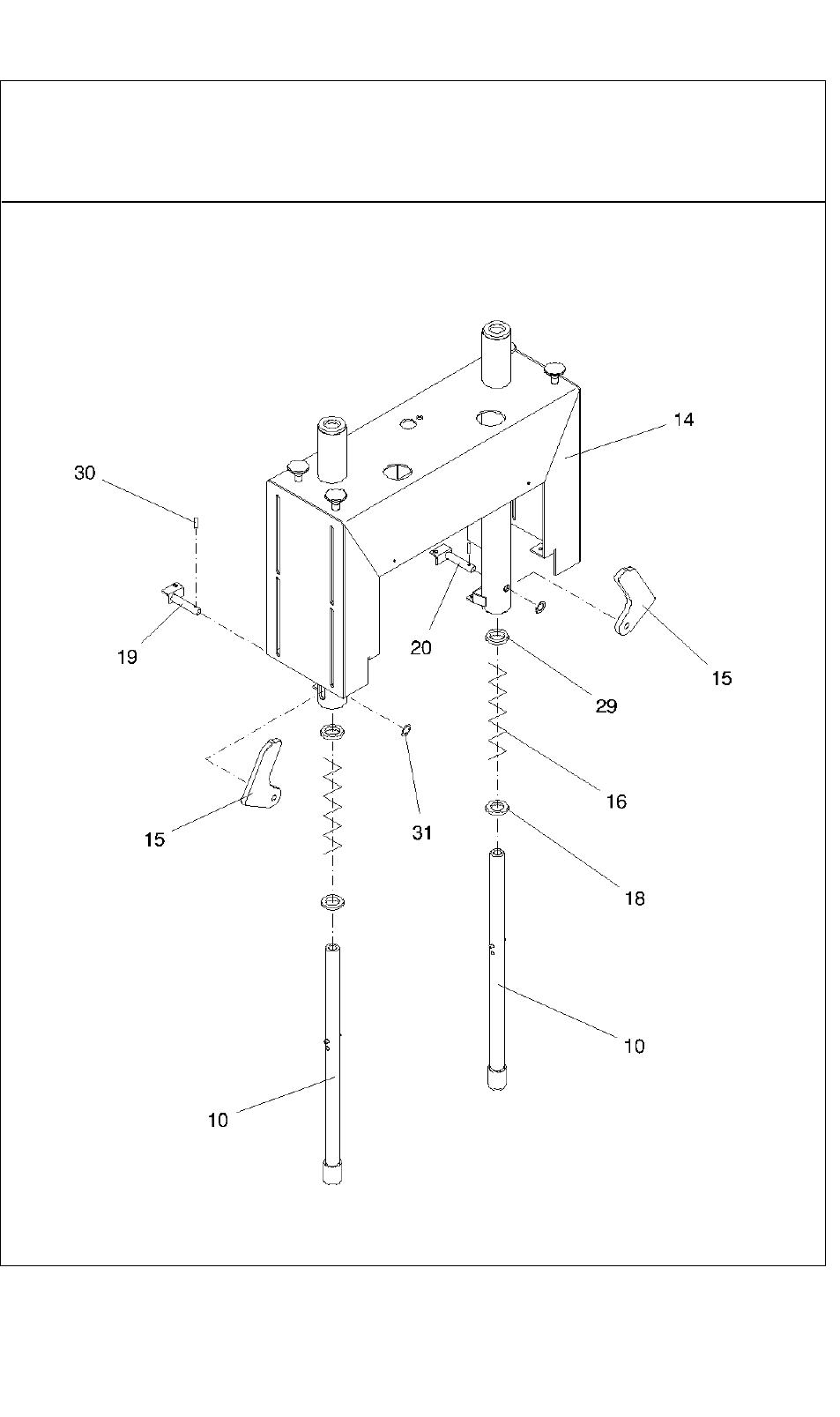 14

30

19

20

15

29

16

15

31

18

10

10