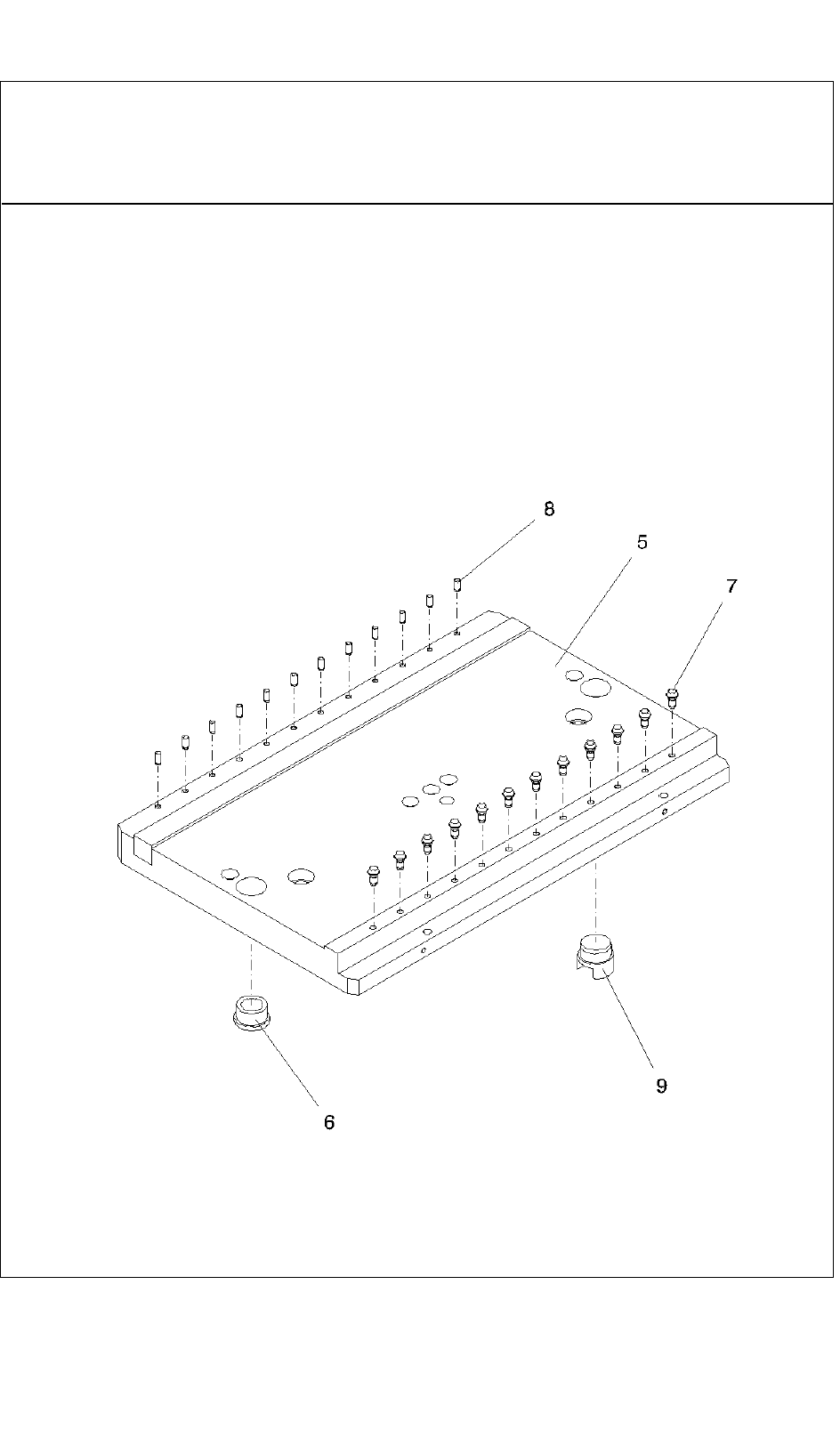 8

5

7

9

6