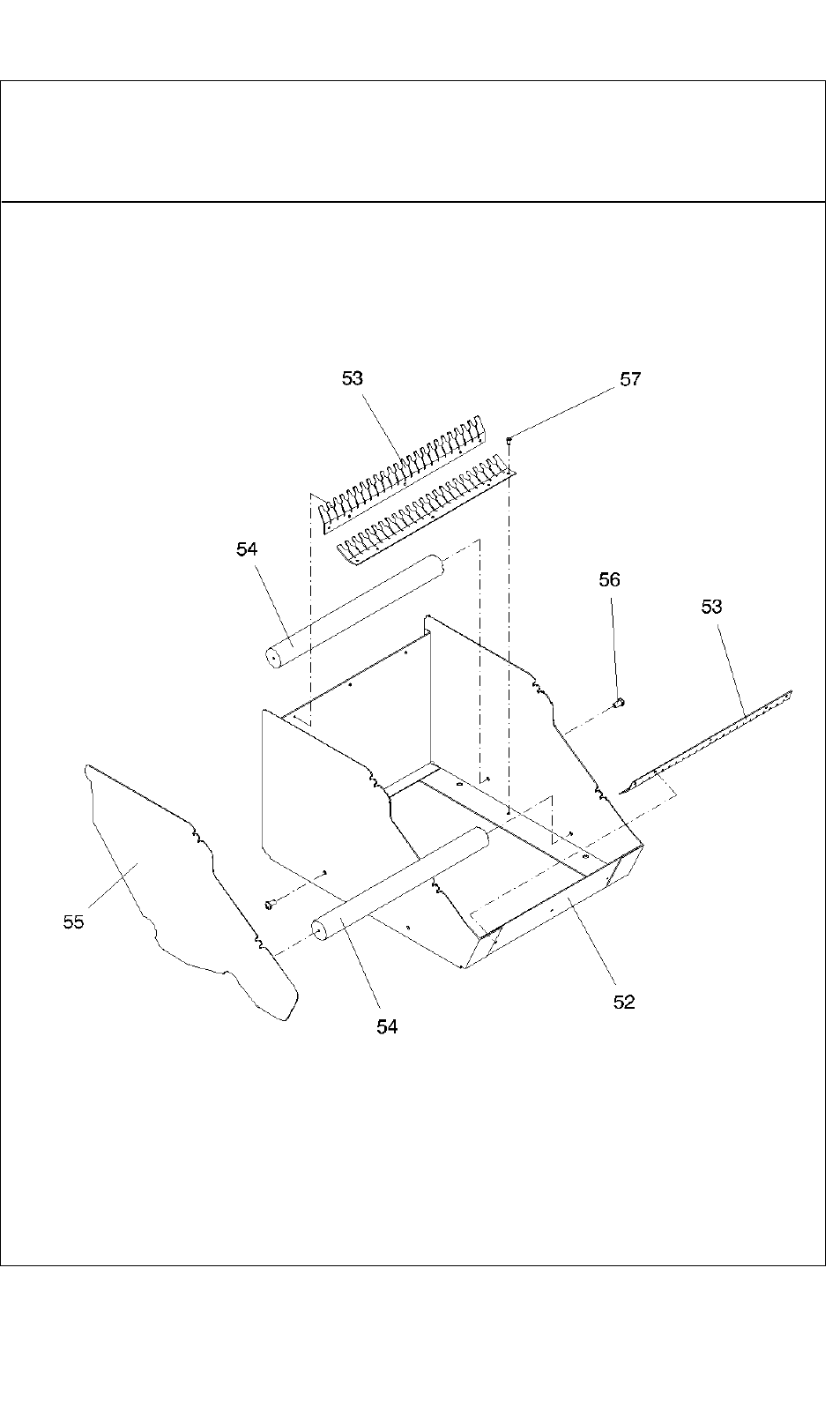 53
57
54
56
53
55
54
52