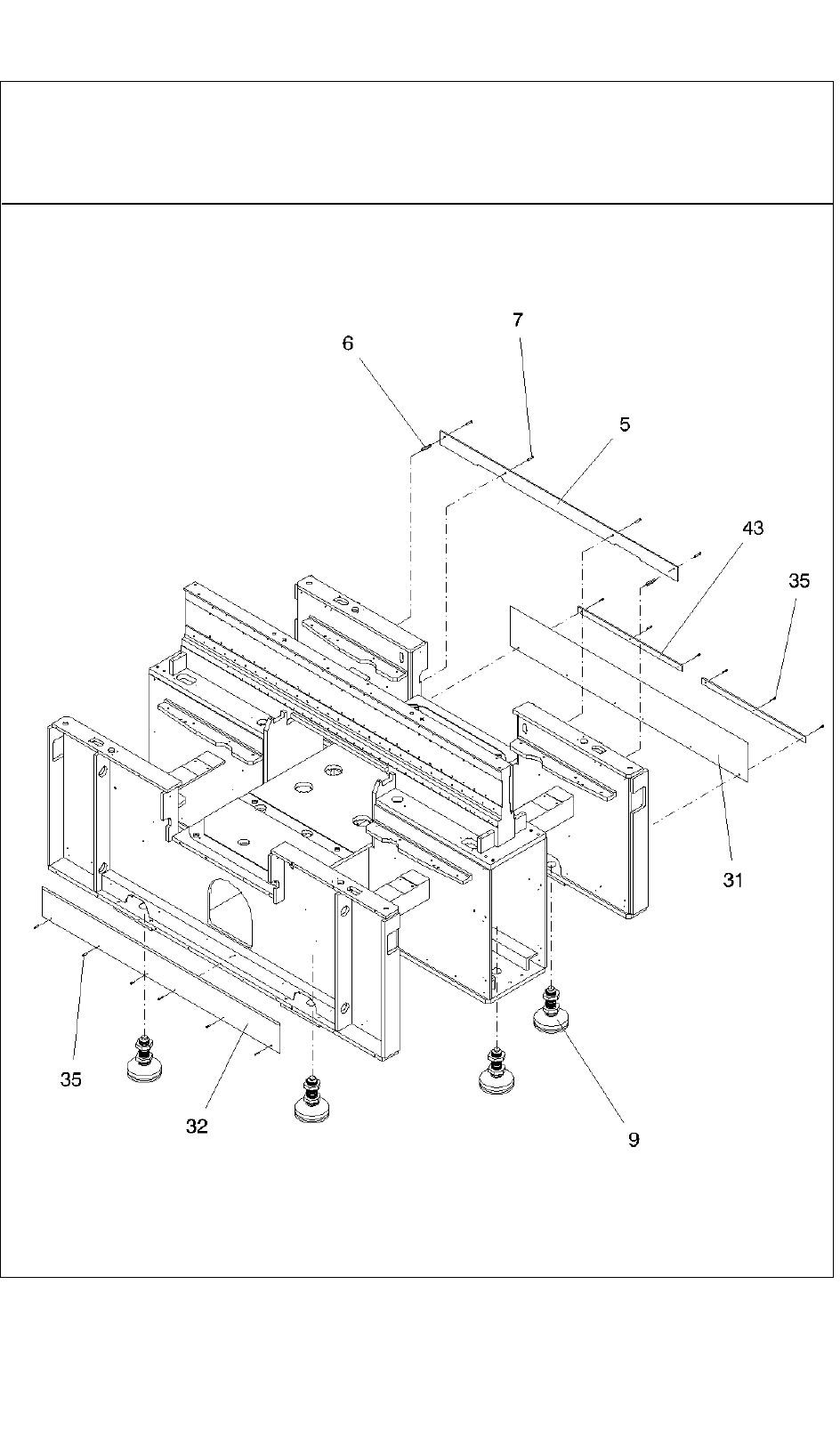 7
6
5
43
35
31
35
32
9