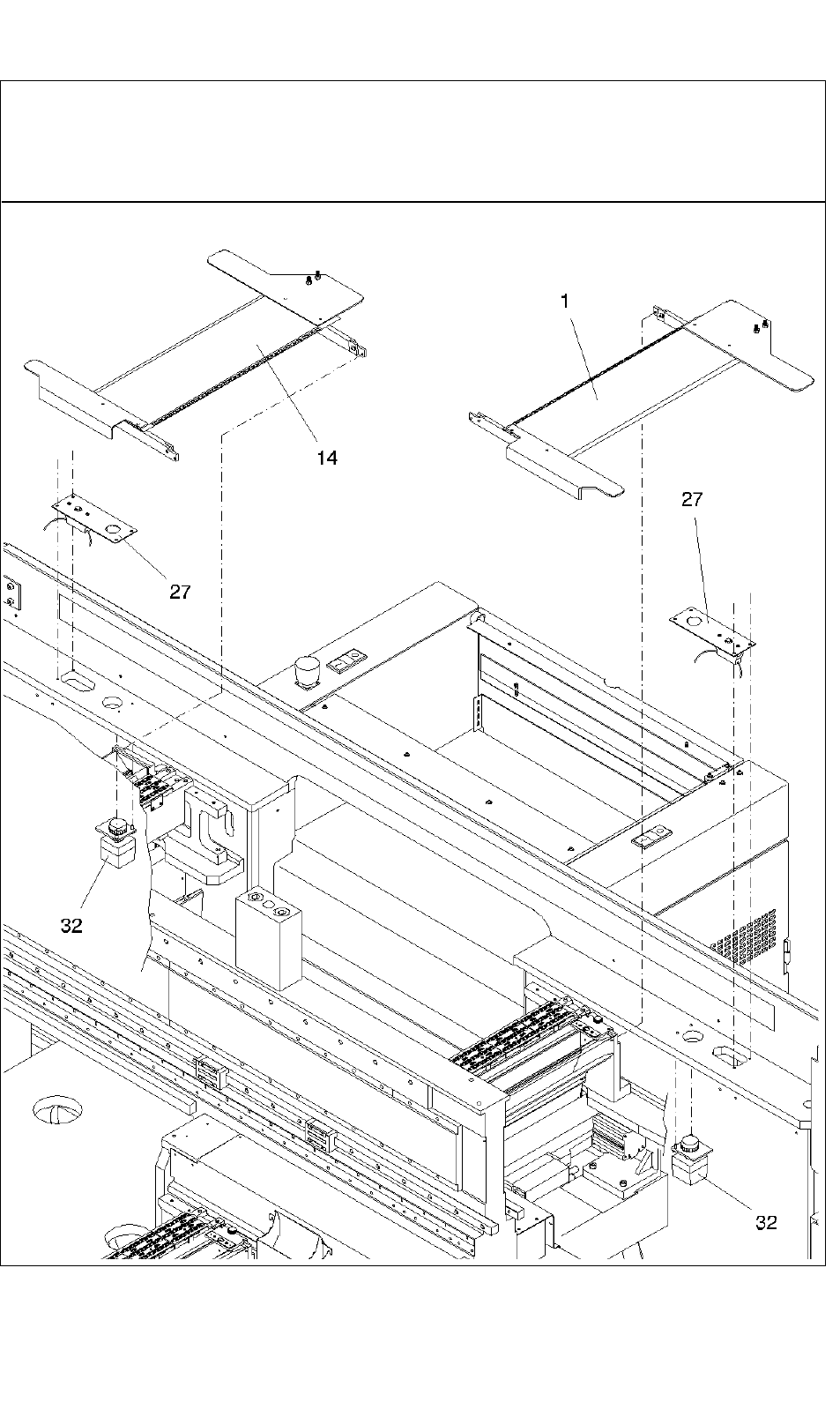 1

14

27

27

32

32