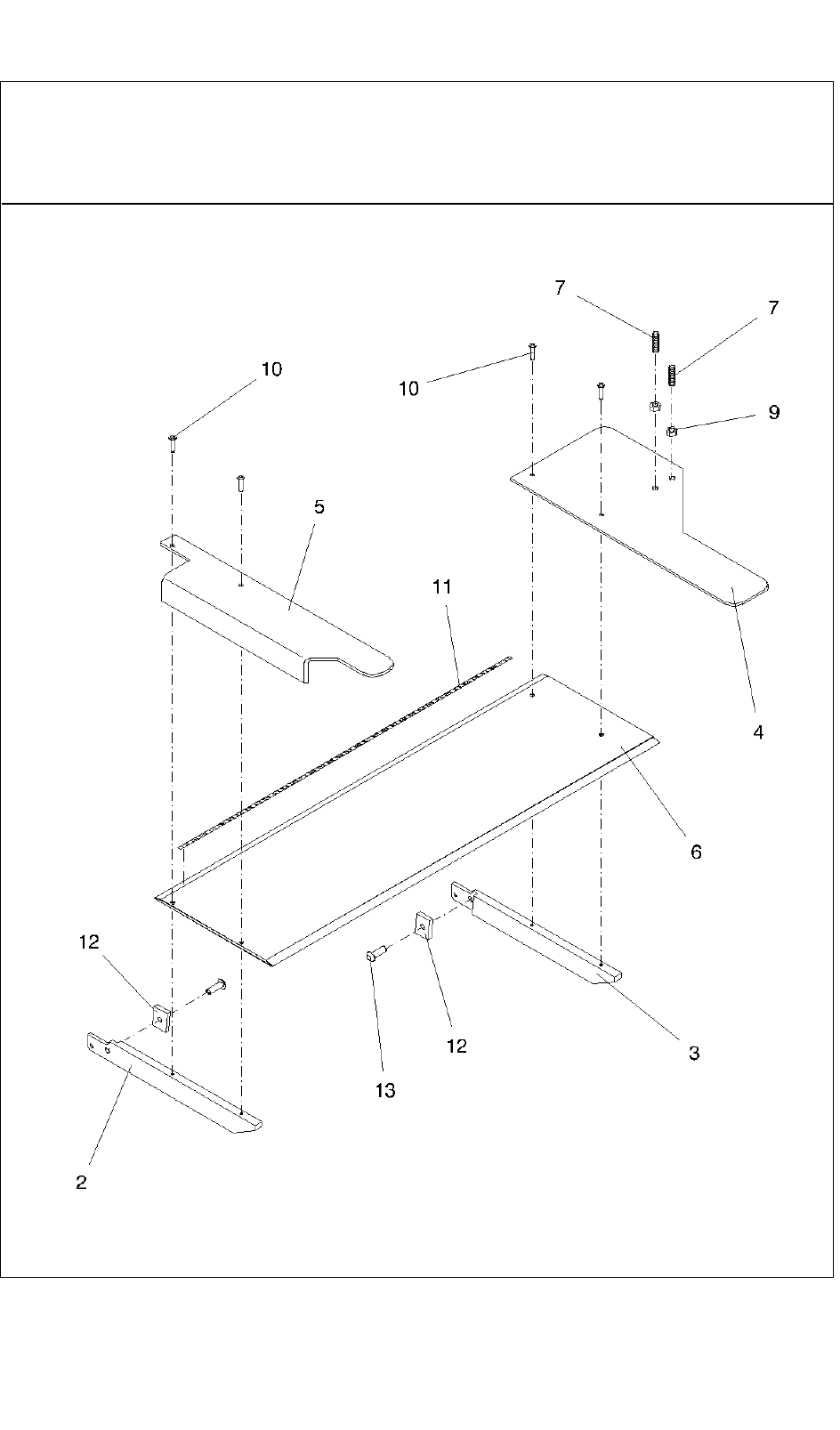 7
7
10
10
9
5
11
4
6
12
12
3
13
2