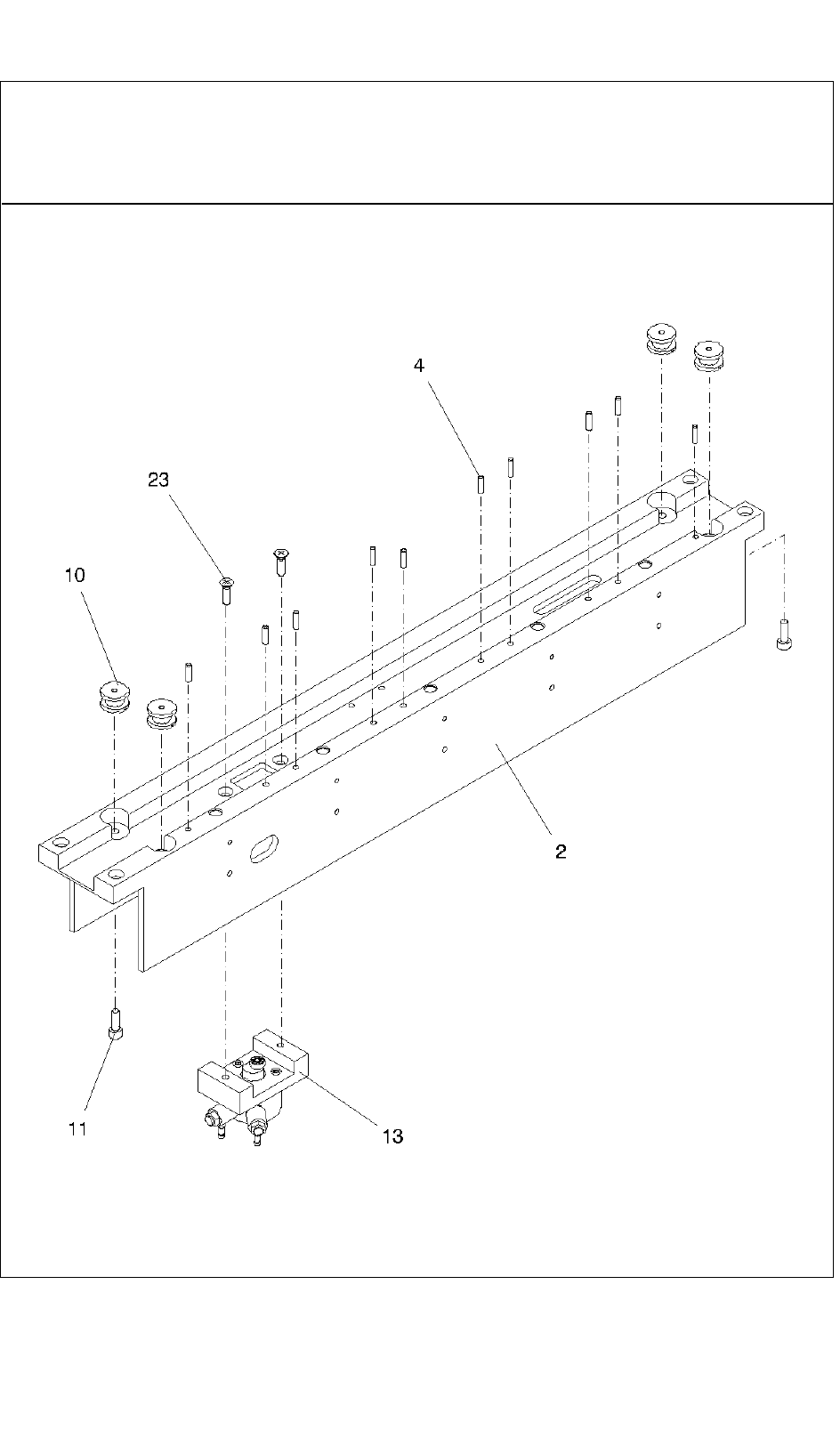 4

23

10

2

11

13