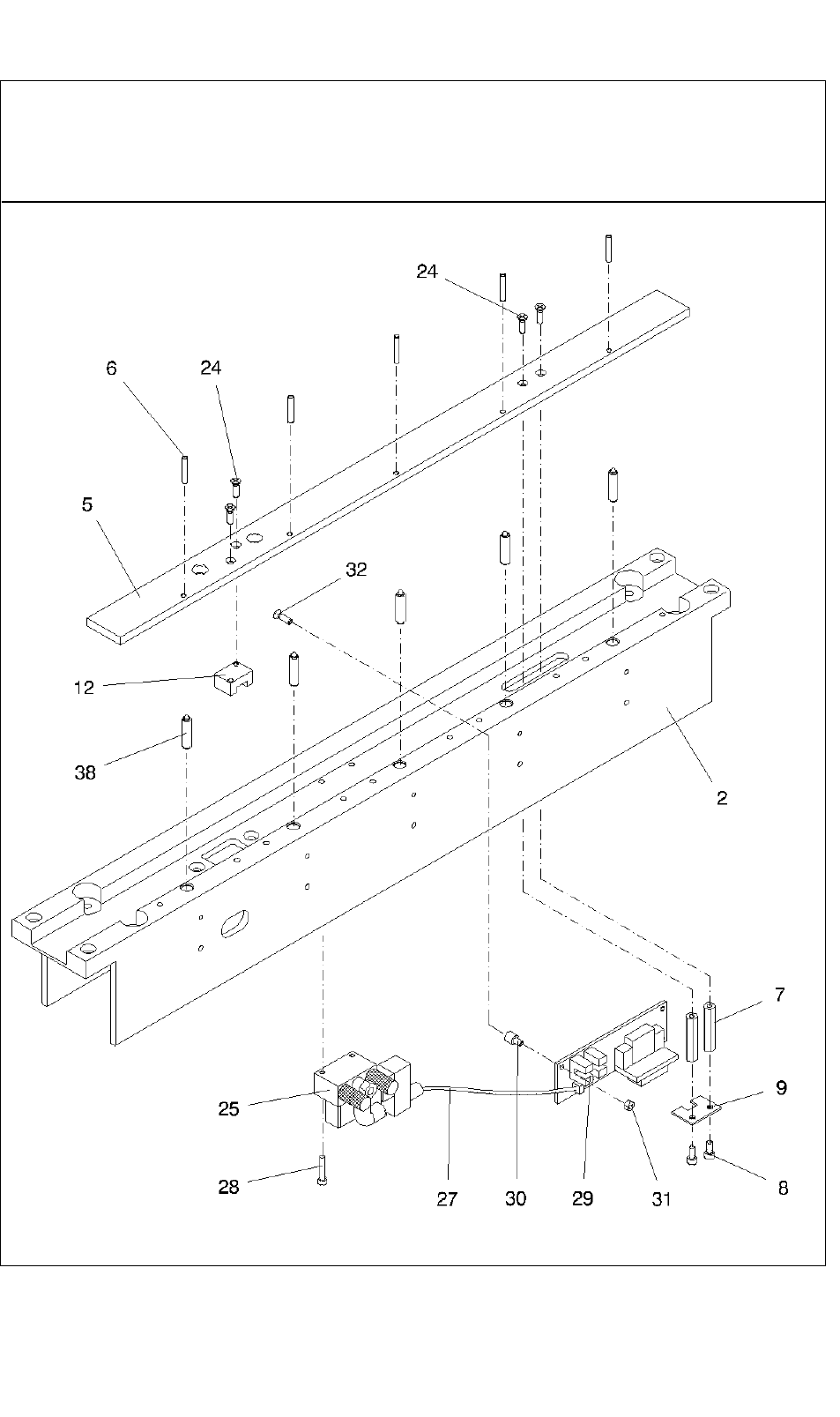 24

6

24

5

32

12

38

2

7

9

25

28

27

30

29

31

8