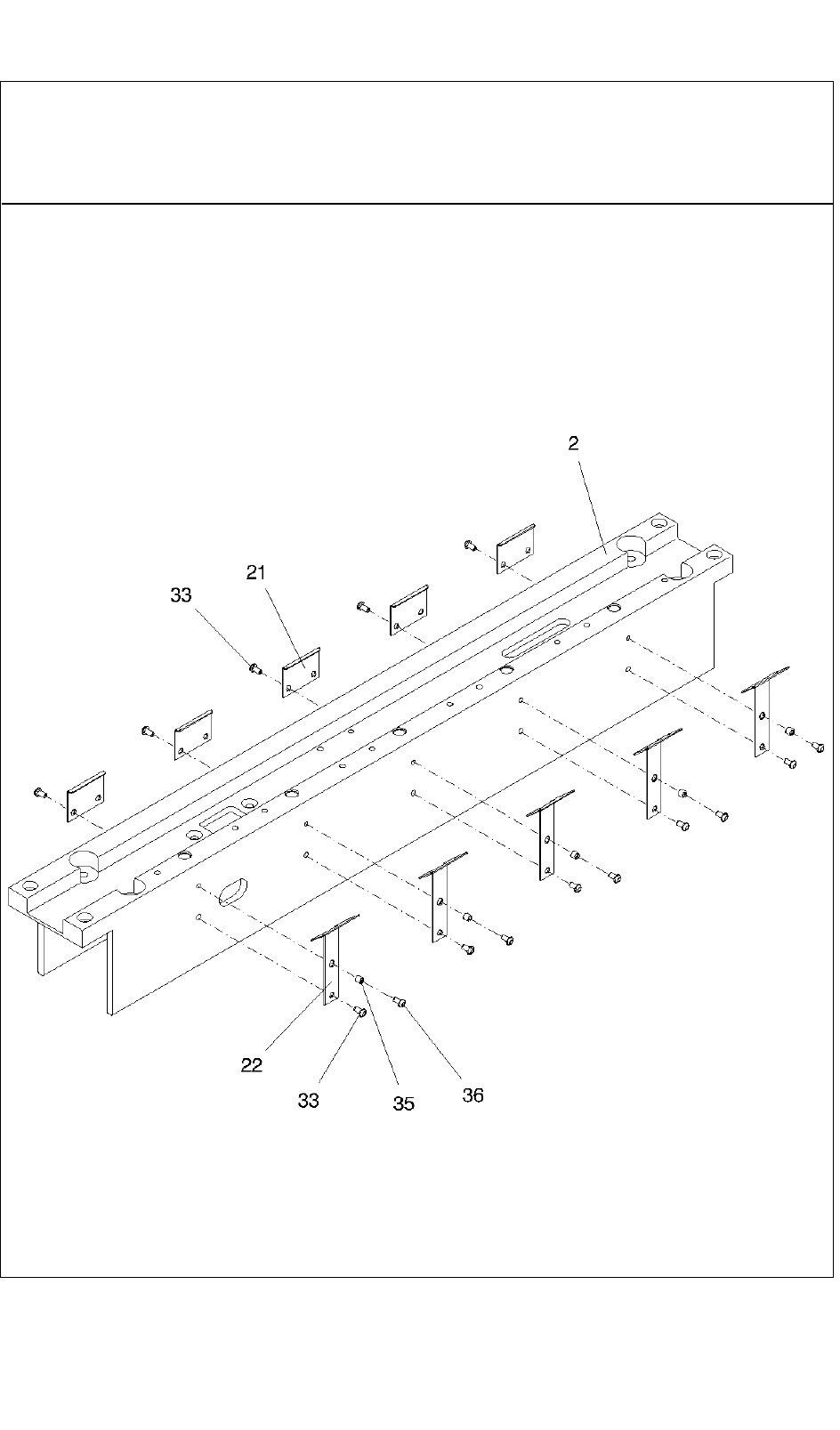 2
21
33
22
33
35
36