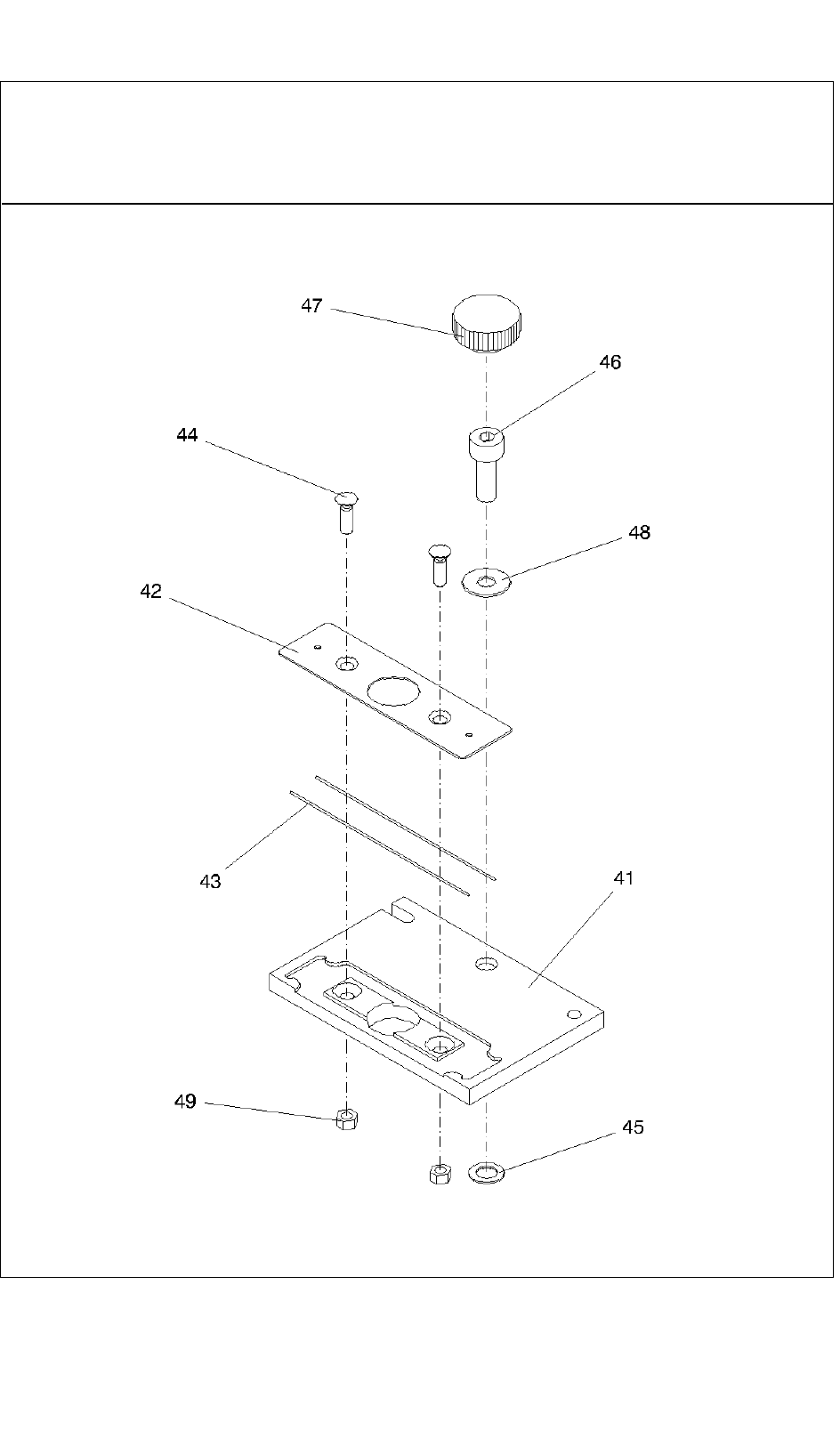 47
46
44
48
42
43
41
49
45