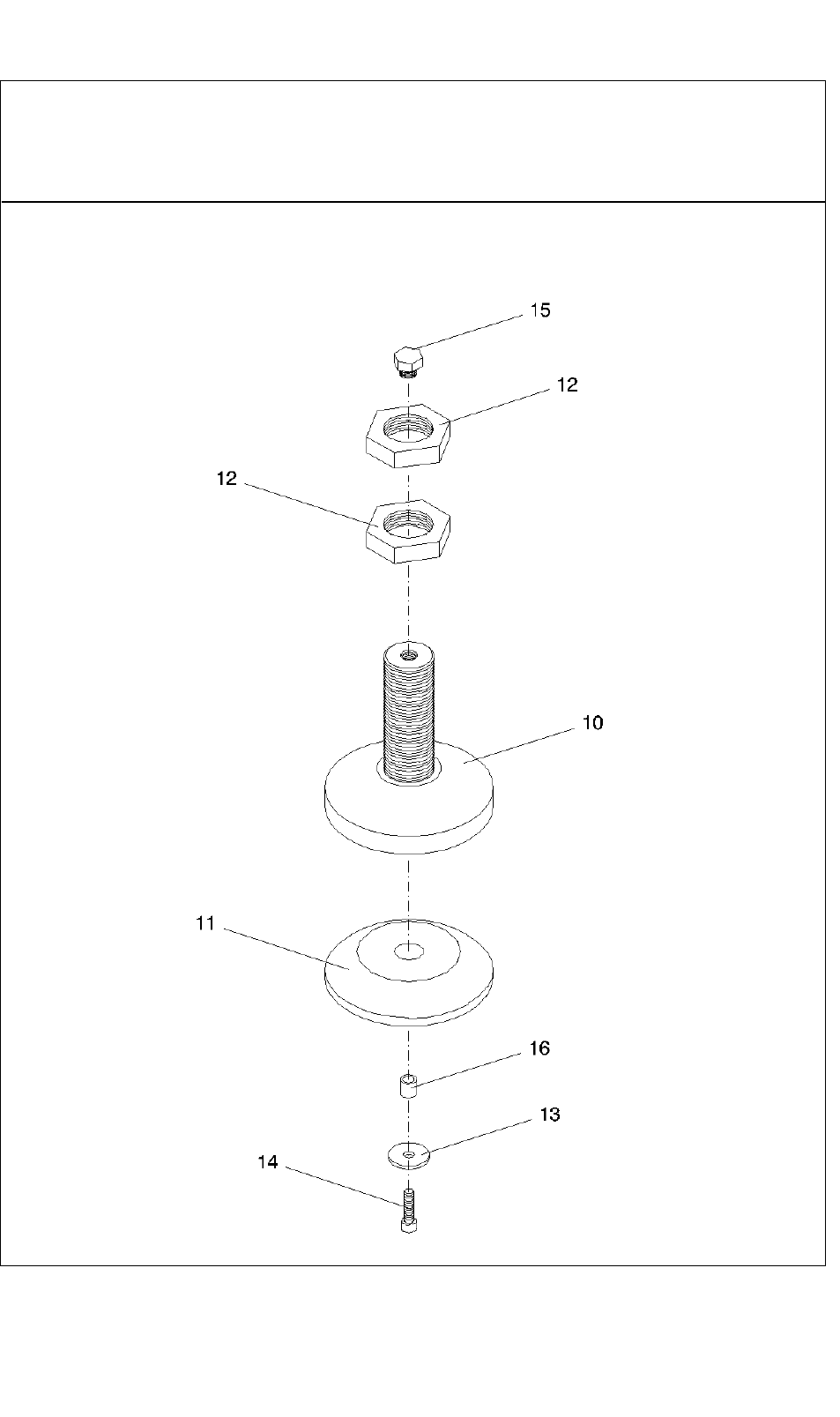 15
12
12
10
11
16
13
14