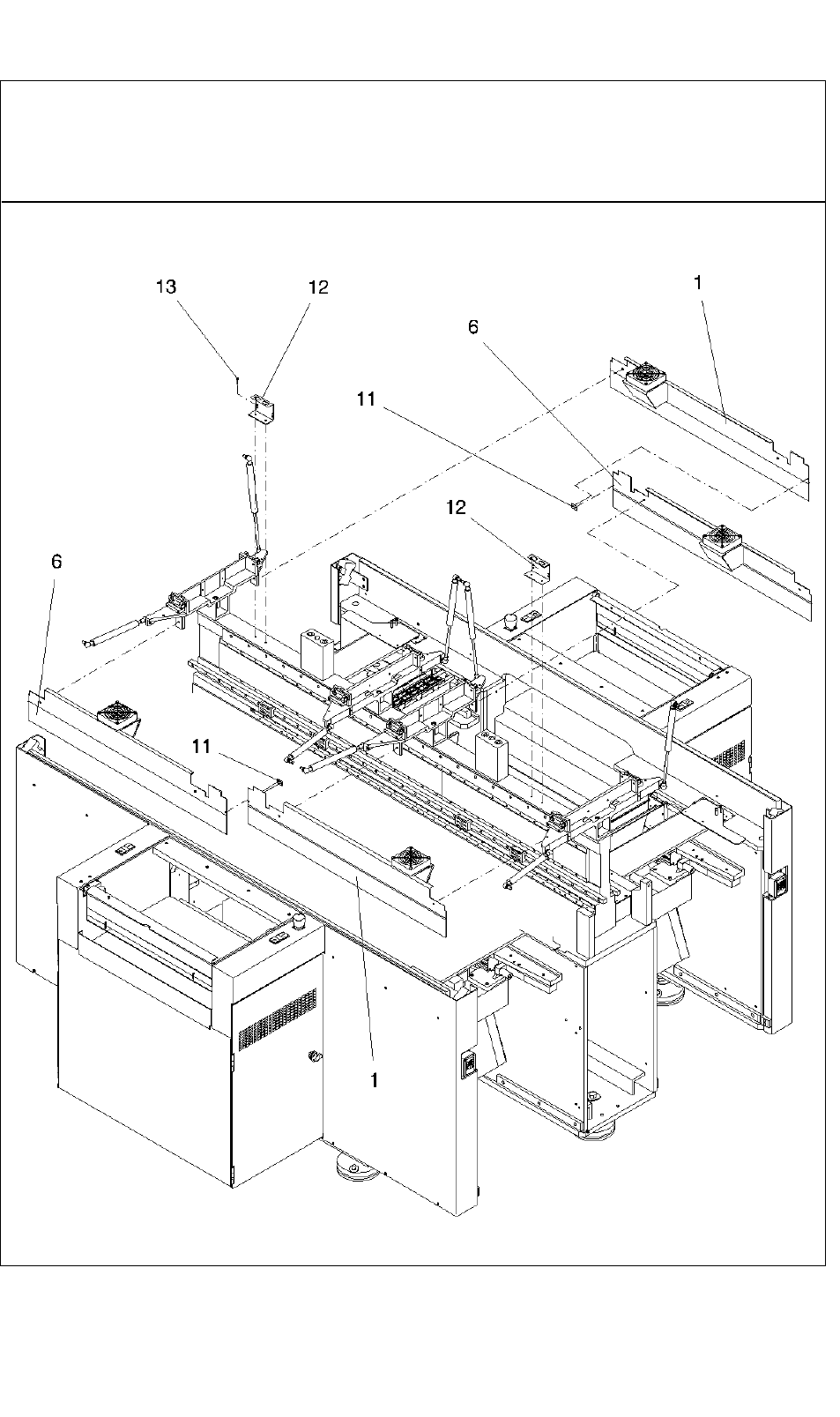 13
12
1
6
11
12
6
11
1