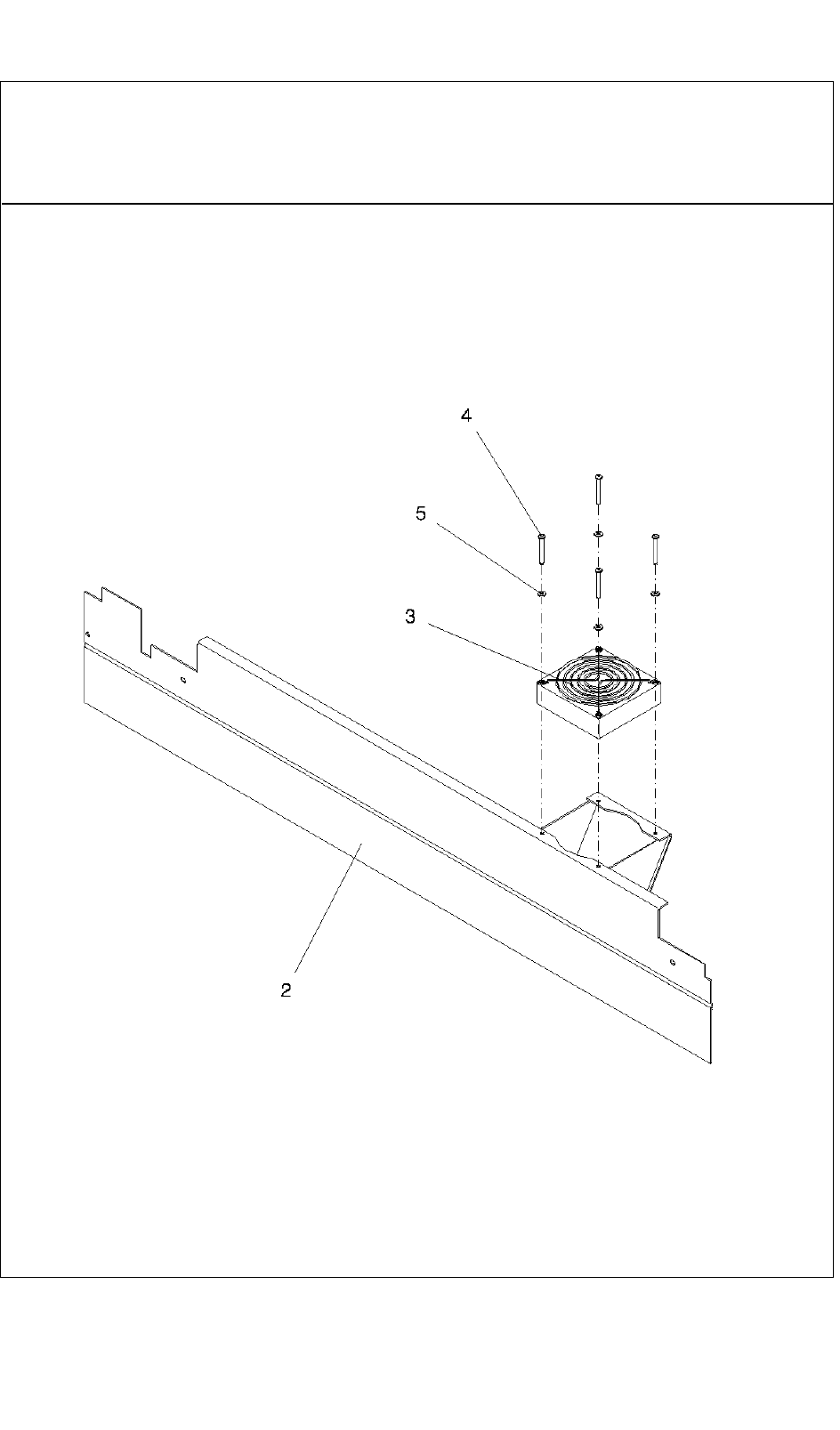 4

5

3

2