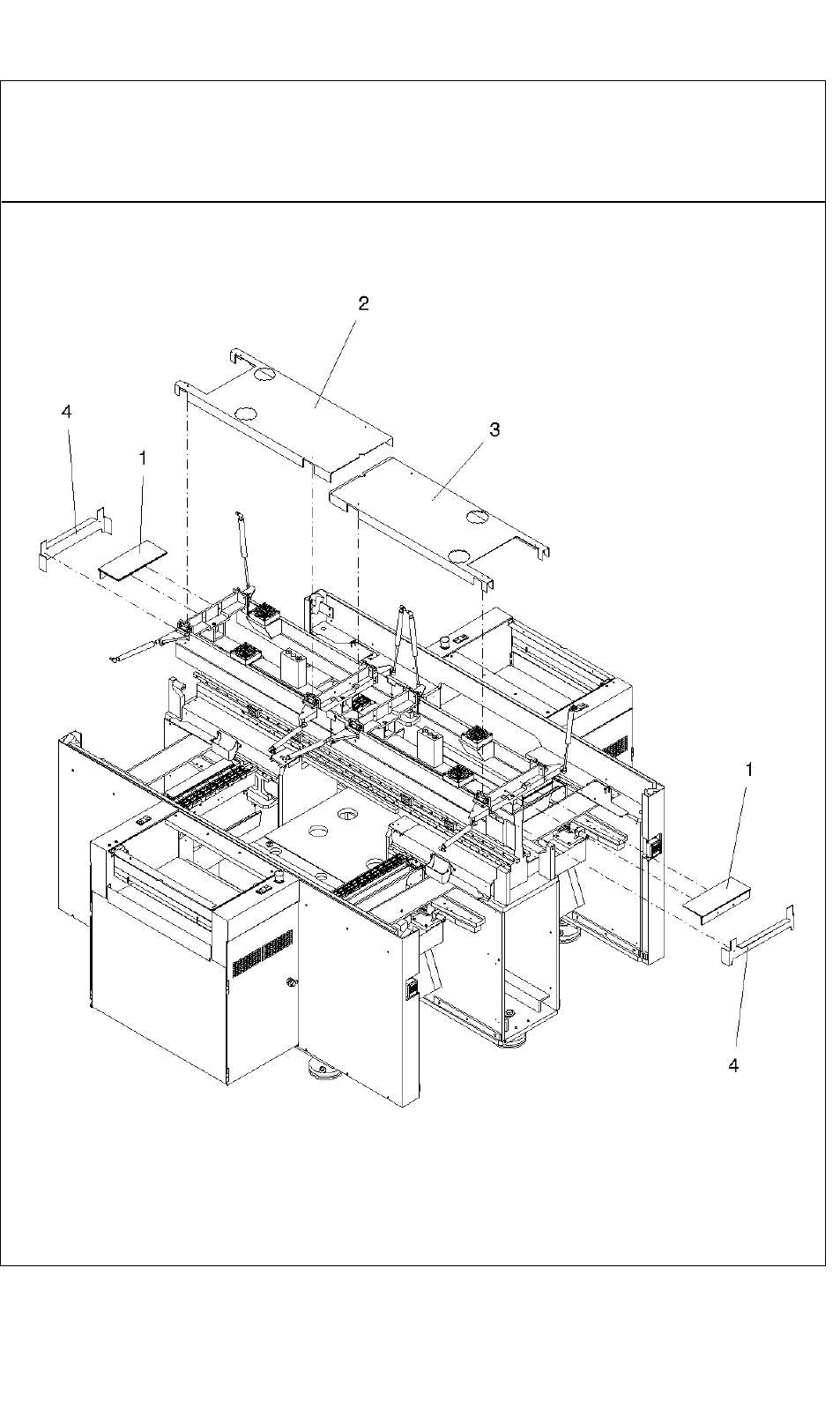 2

4

1

3

1

4