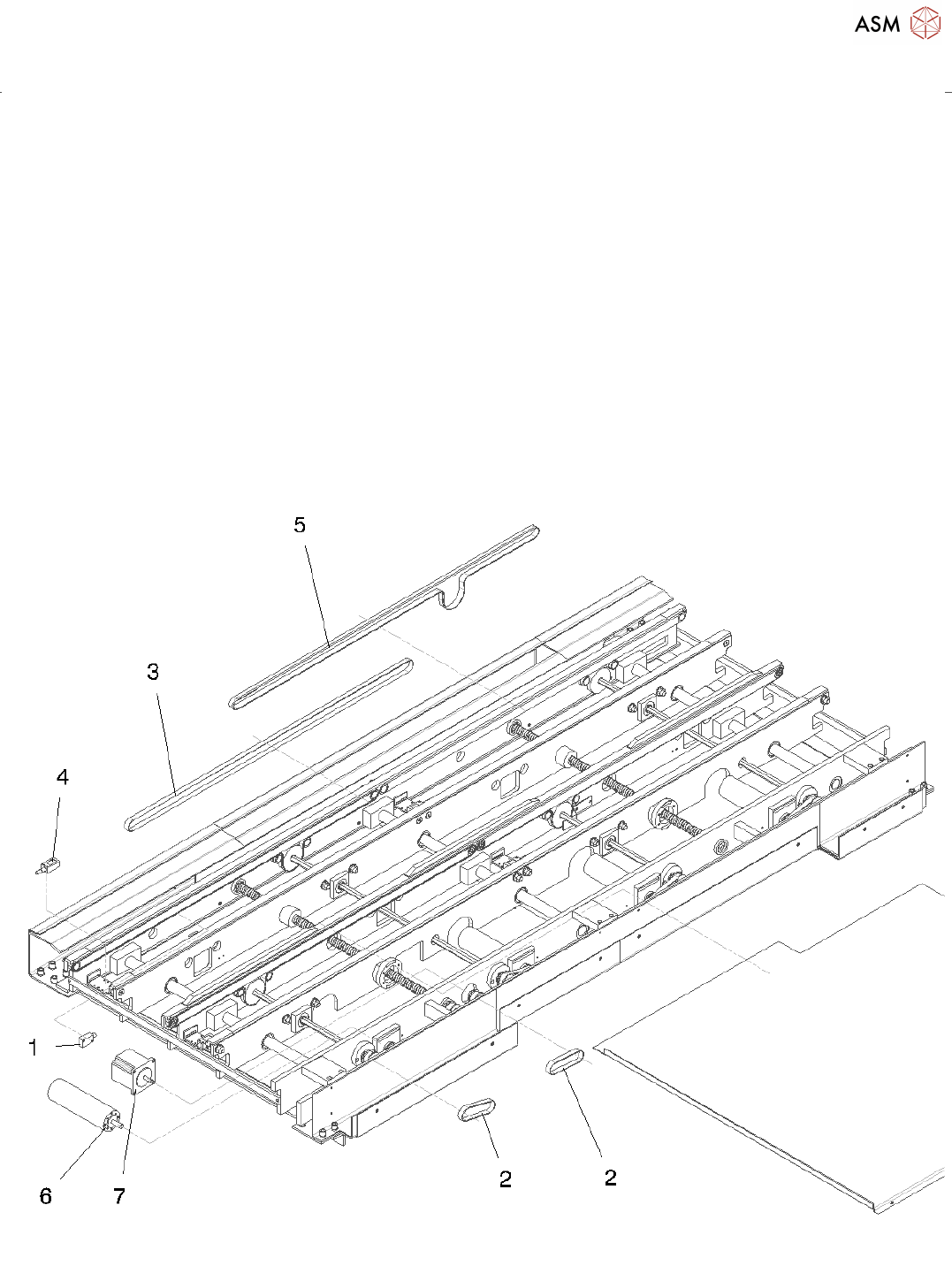 ASM

5

3

4

1

6

7

2

2