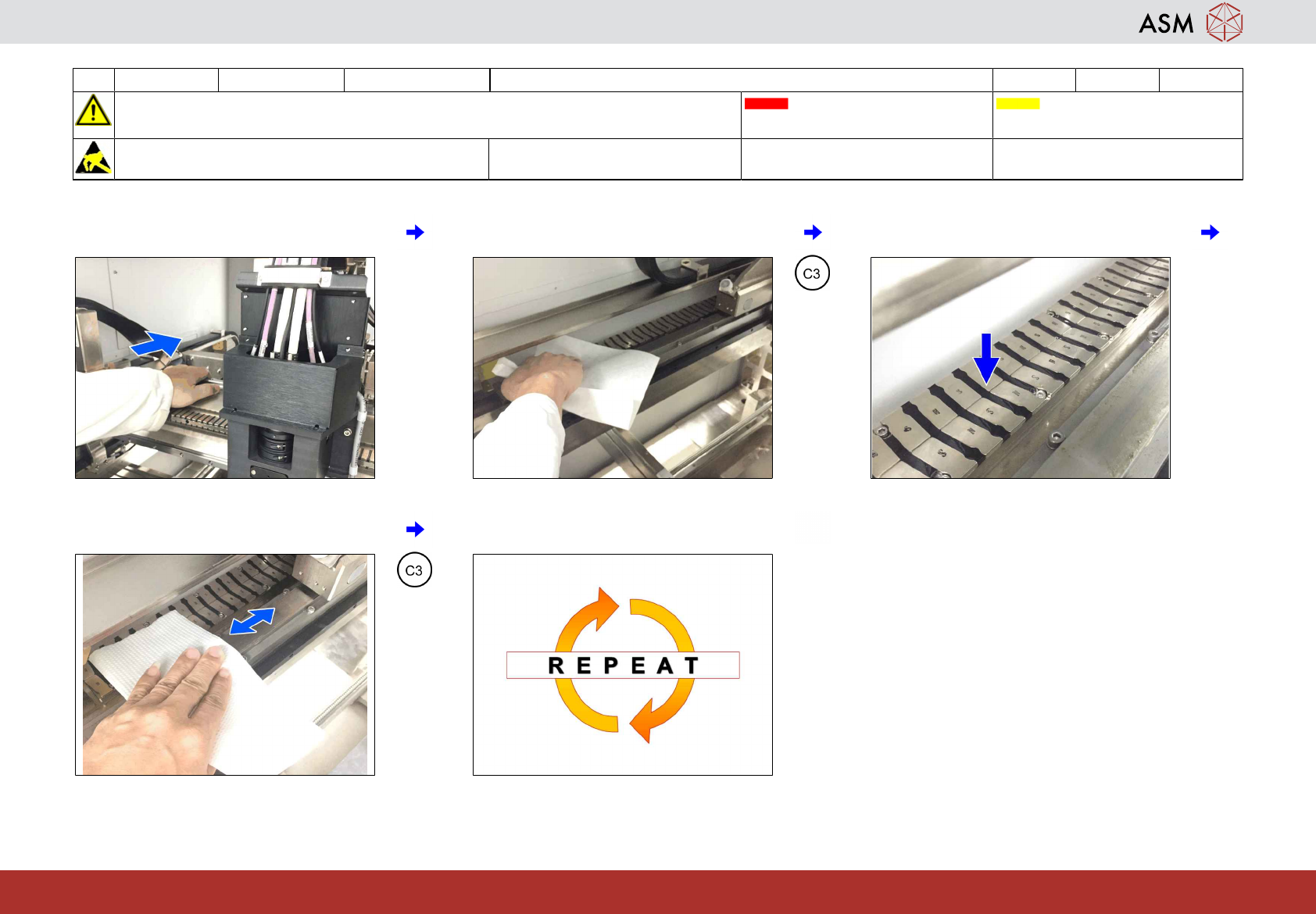 ASM

C3

C3

REPEAT