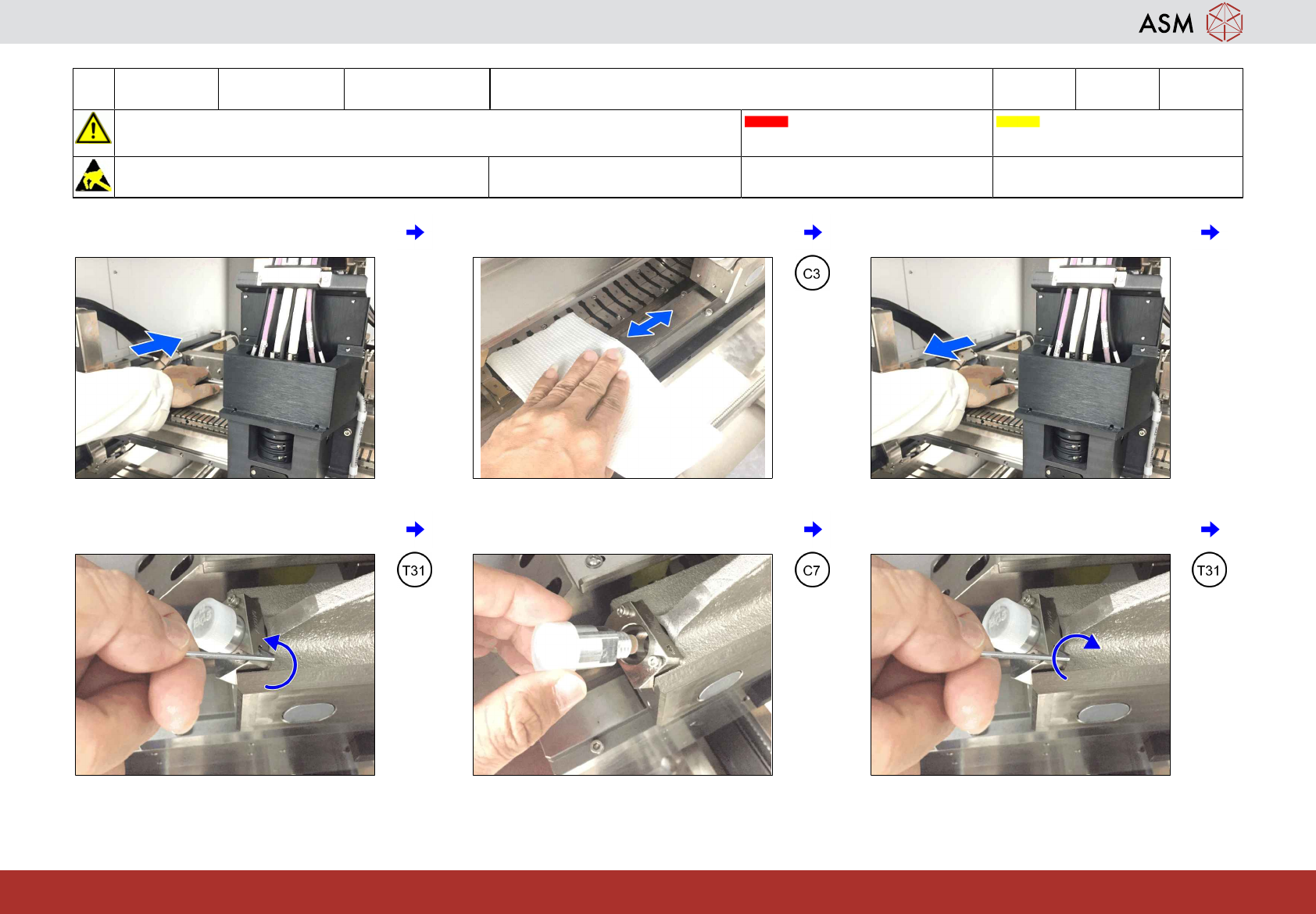 ASM

C3

T31

C7

T31