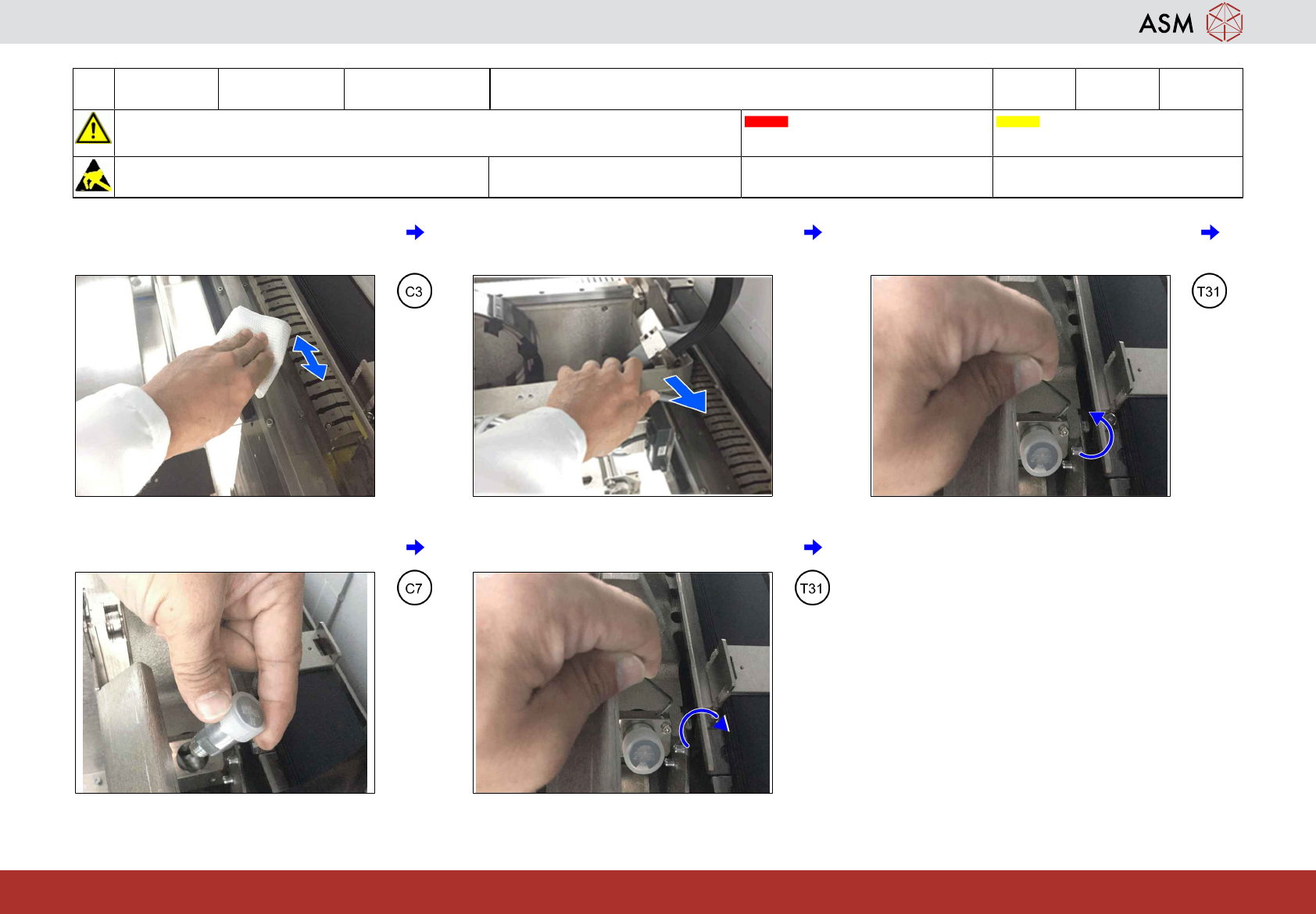 ASM

C3

T31

C7

T31